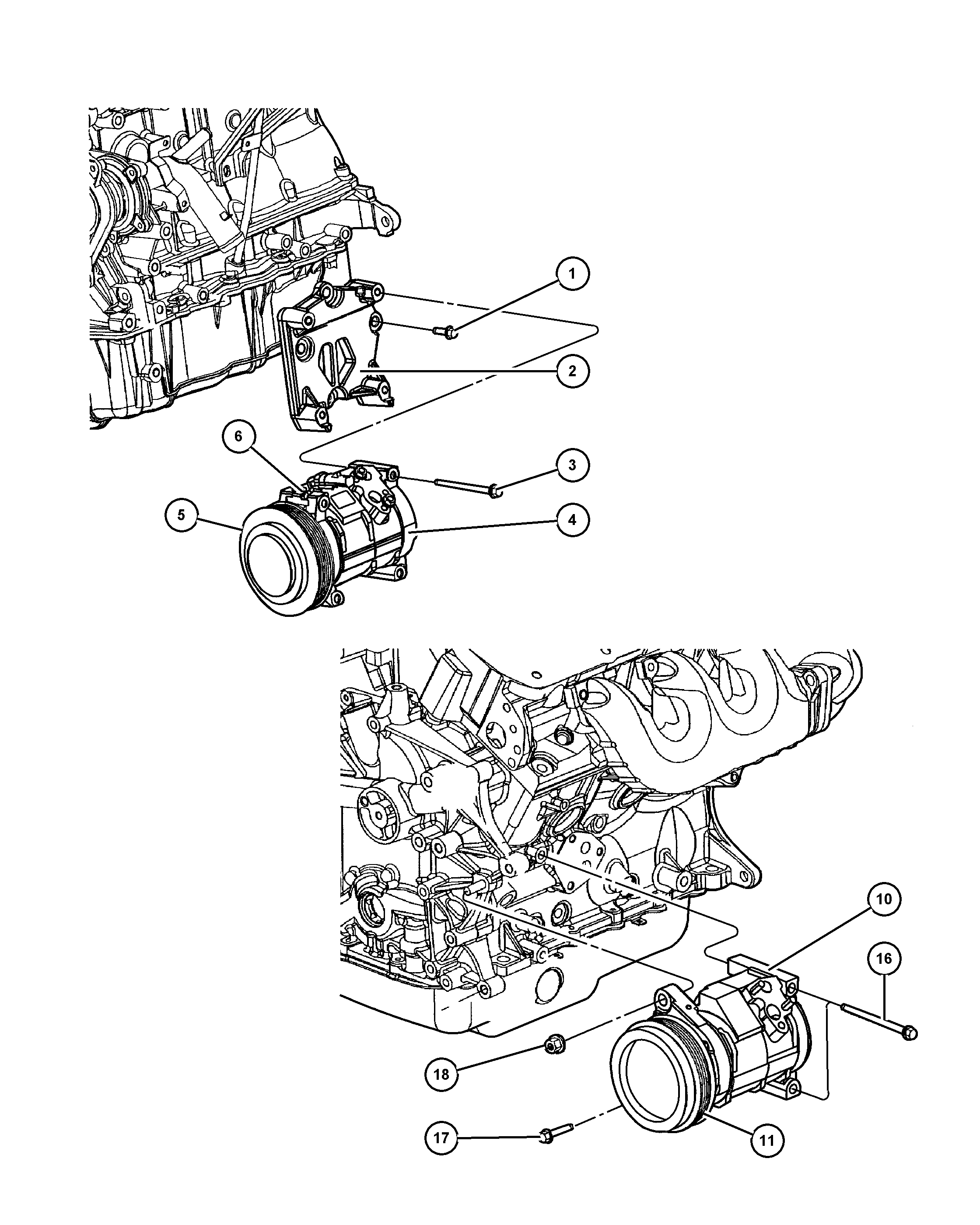 1
2
6
3
5
4
10
16
18
17
11