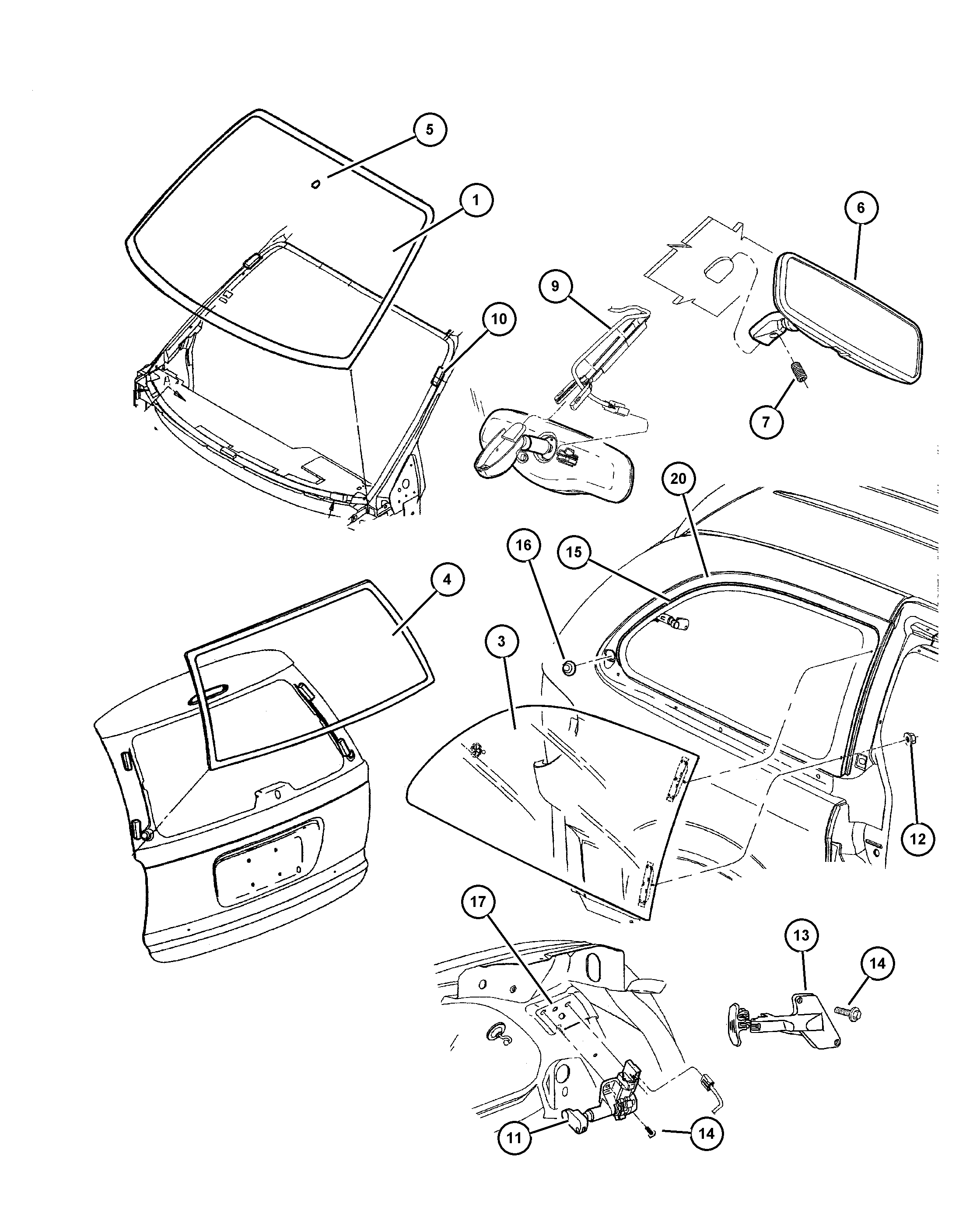 5
1
6
9
10
7
20
16
15
4
3
12
17
13
14
11
14