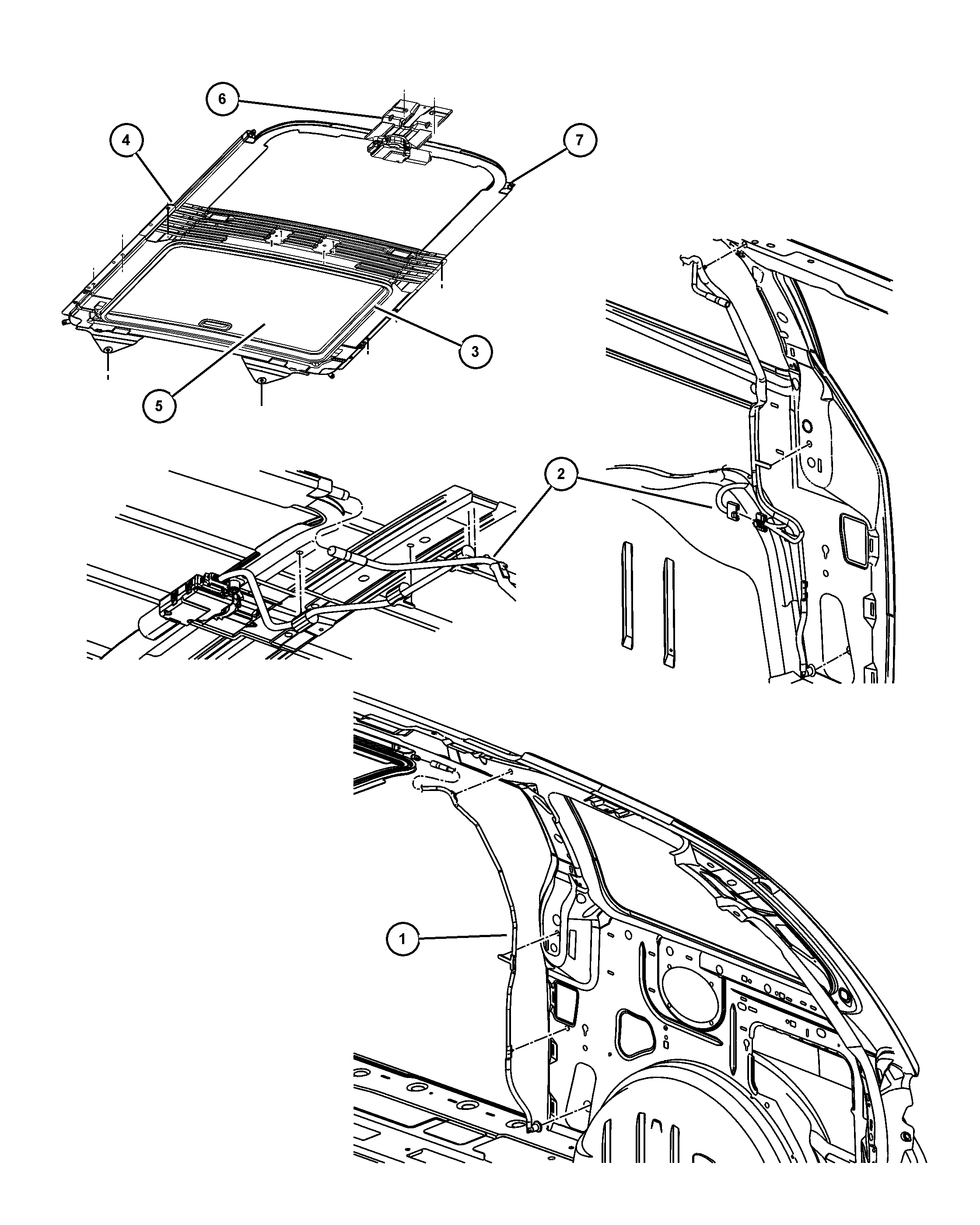 6
4
7
3
5
2
1