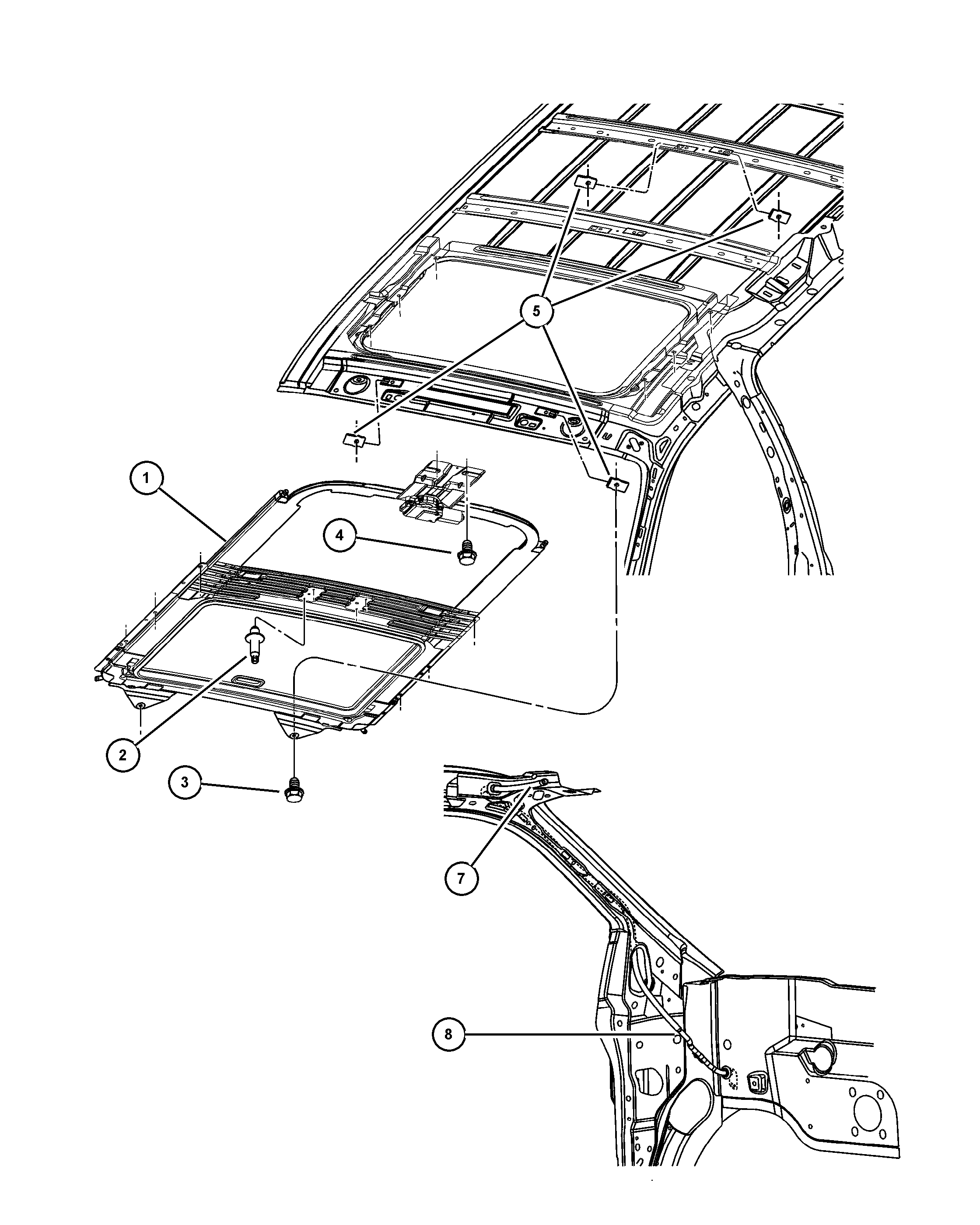 5
1
4
2
3
7
8