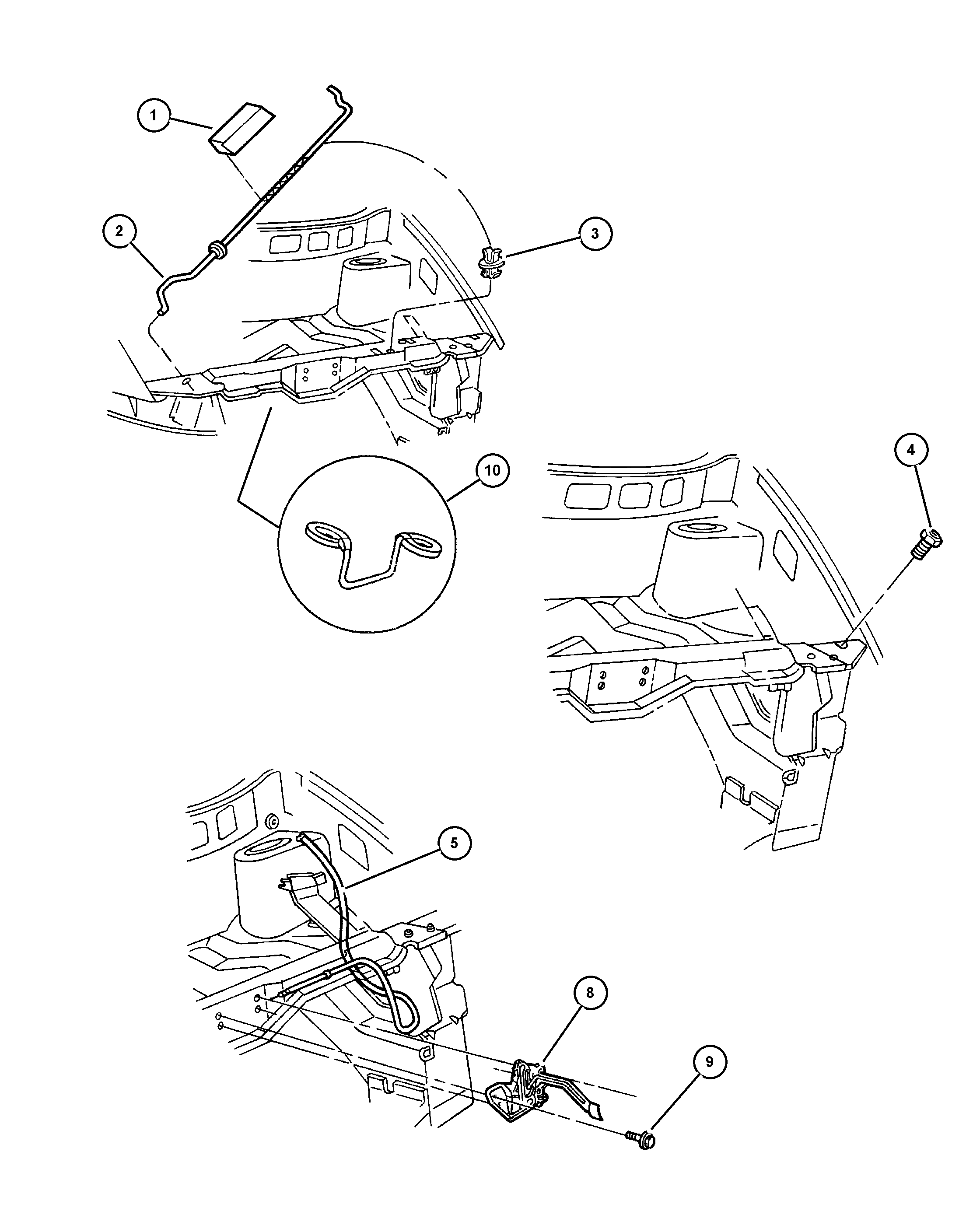 1
2
3
10
4
5
8
9