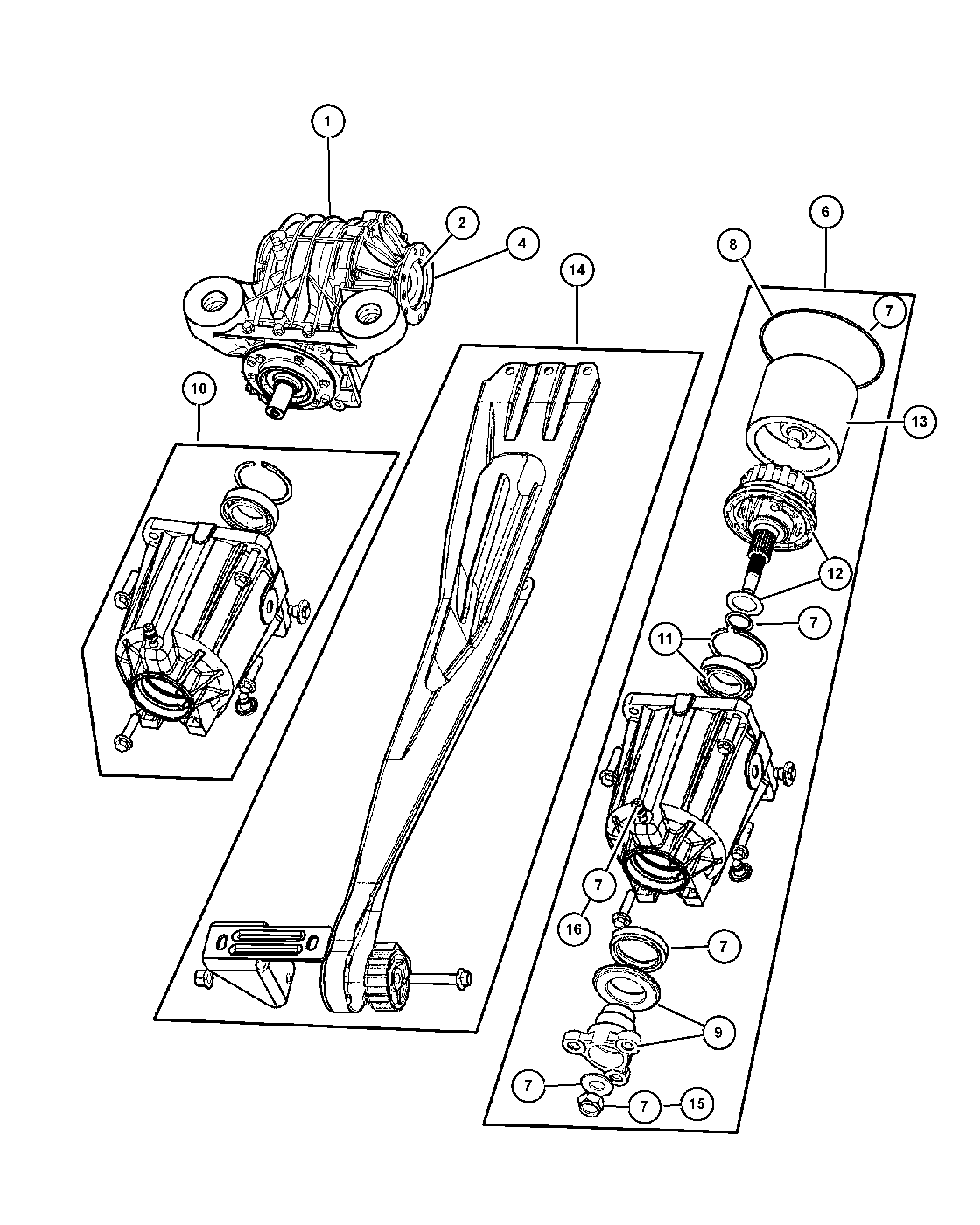 1
2
4
14
6
8
7
10
13
12
7
11
7
16
7
9
7
7
15