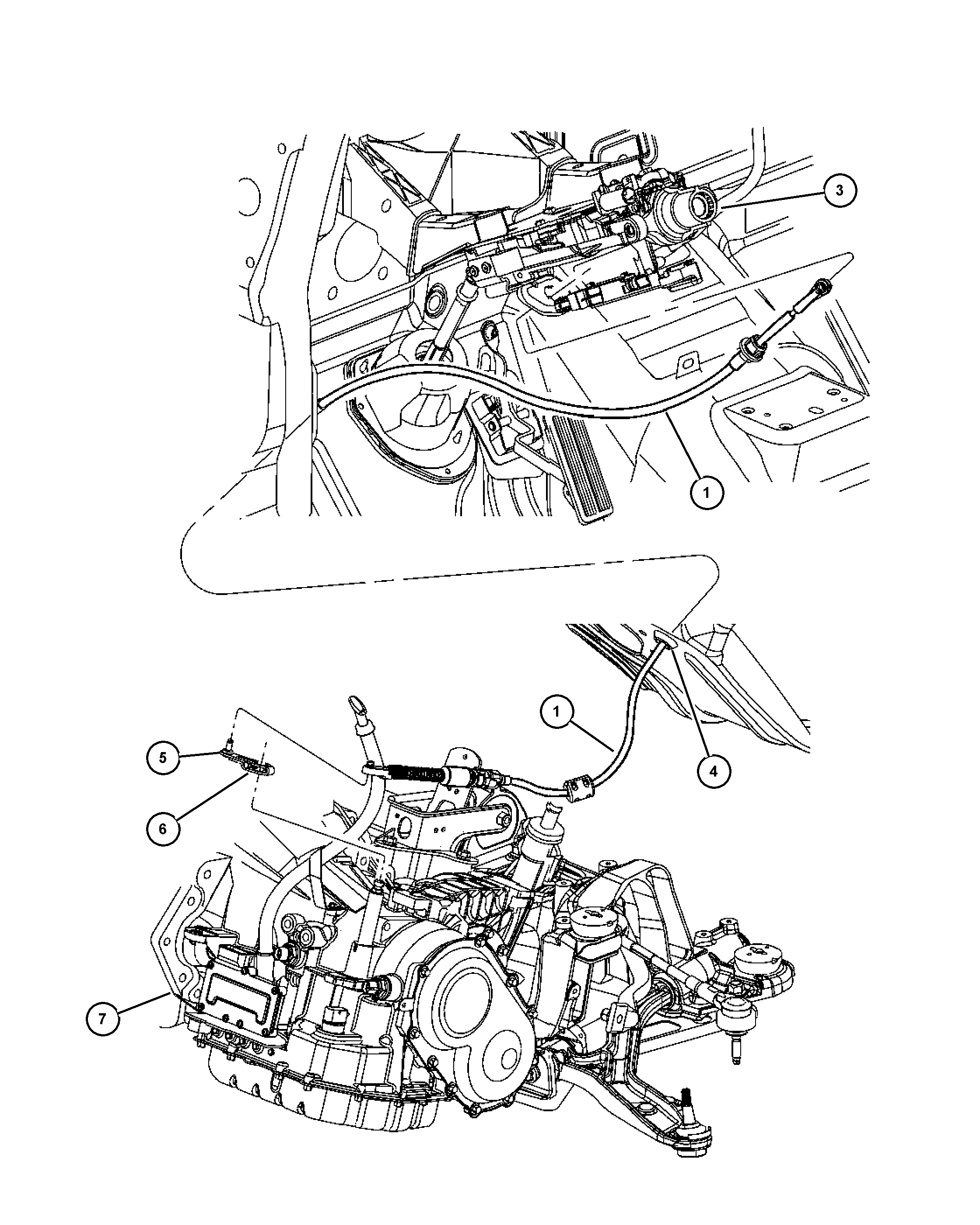 3
1
1
4
5
6
7