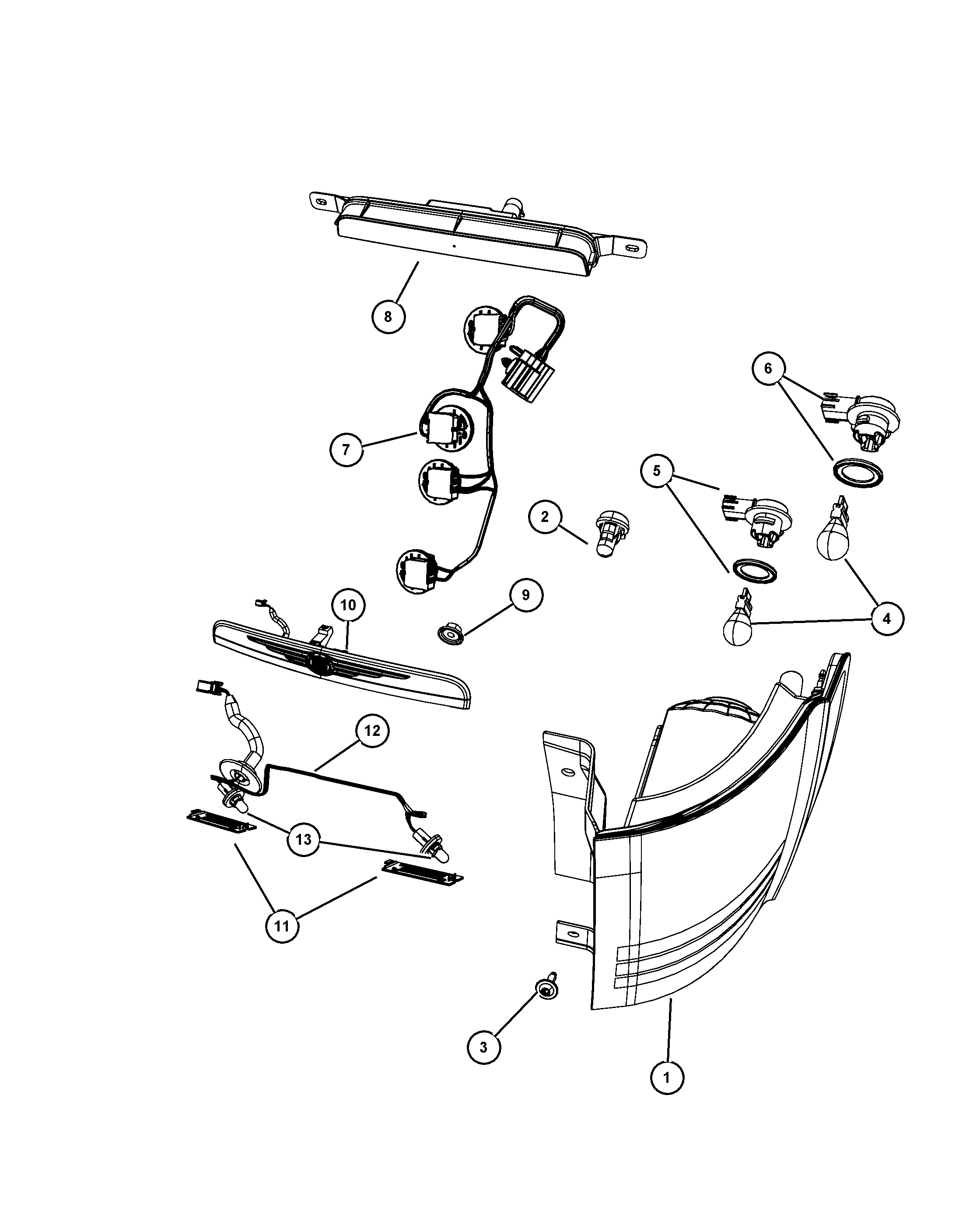 8
6
7
5
2
9
10
4
12
13
11
3
1