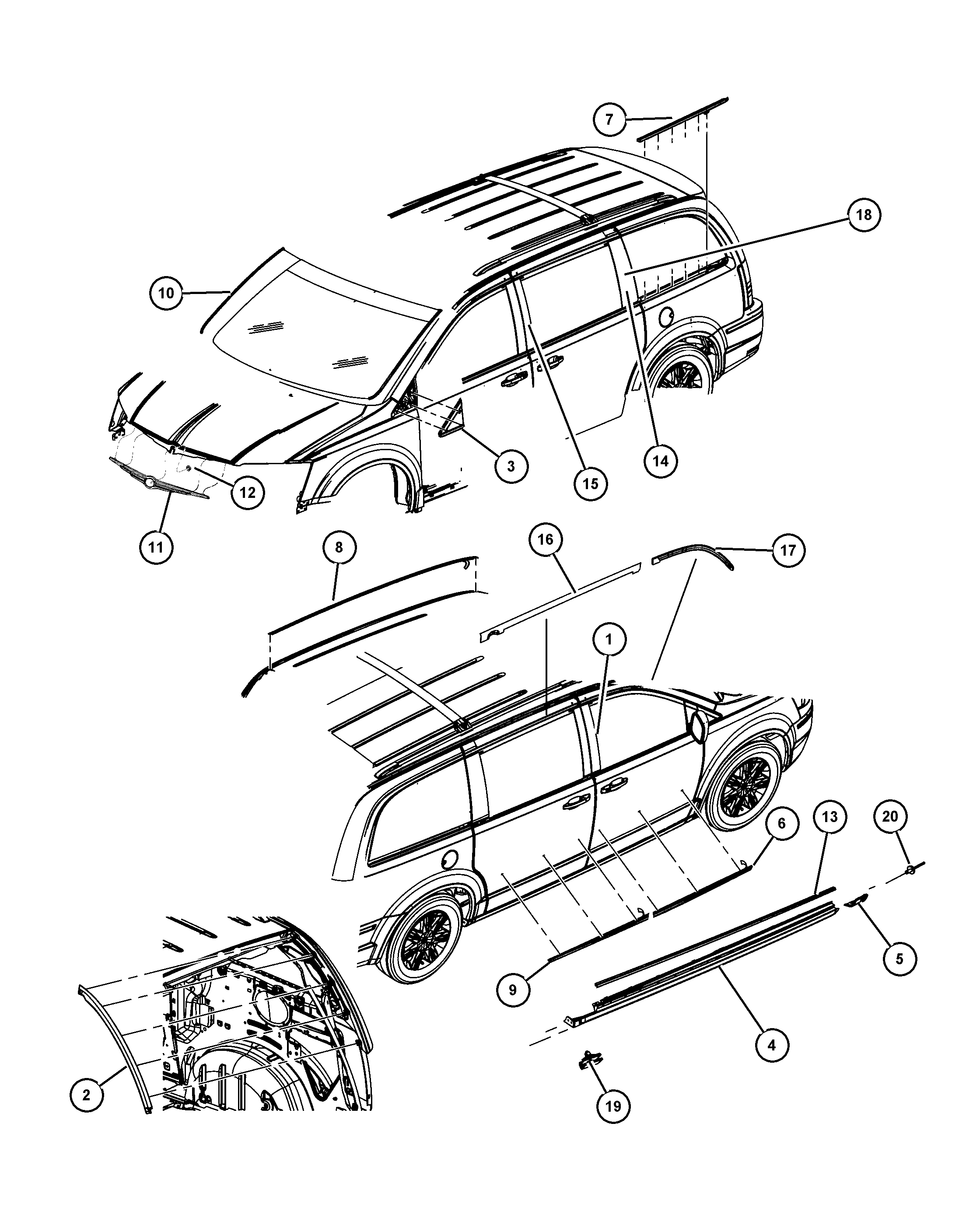 7
18
10
3
15
14
12
11
8
16
17
1
6
13
20
5
9
4
2
19