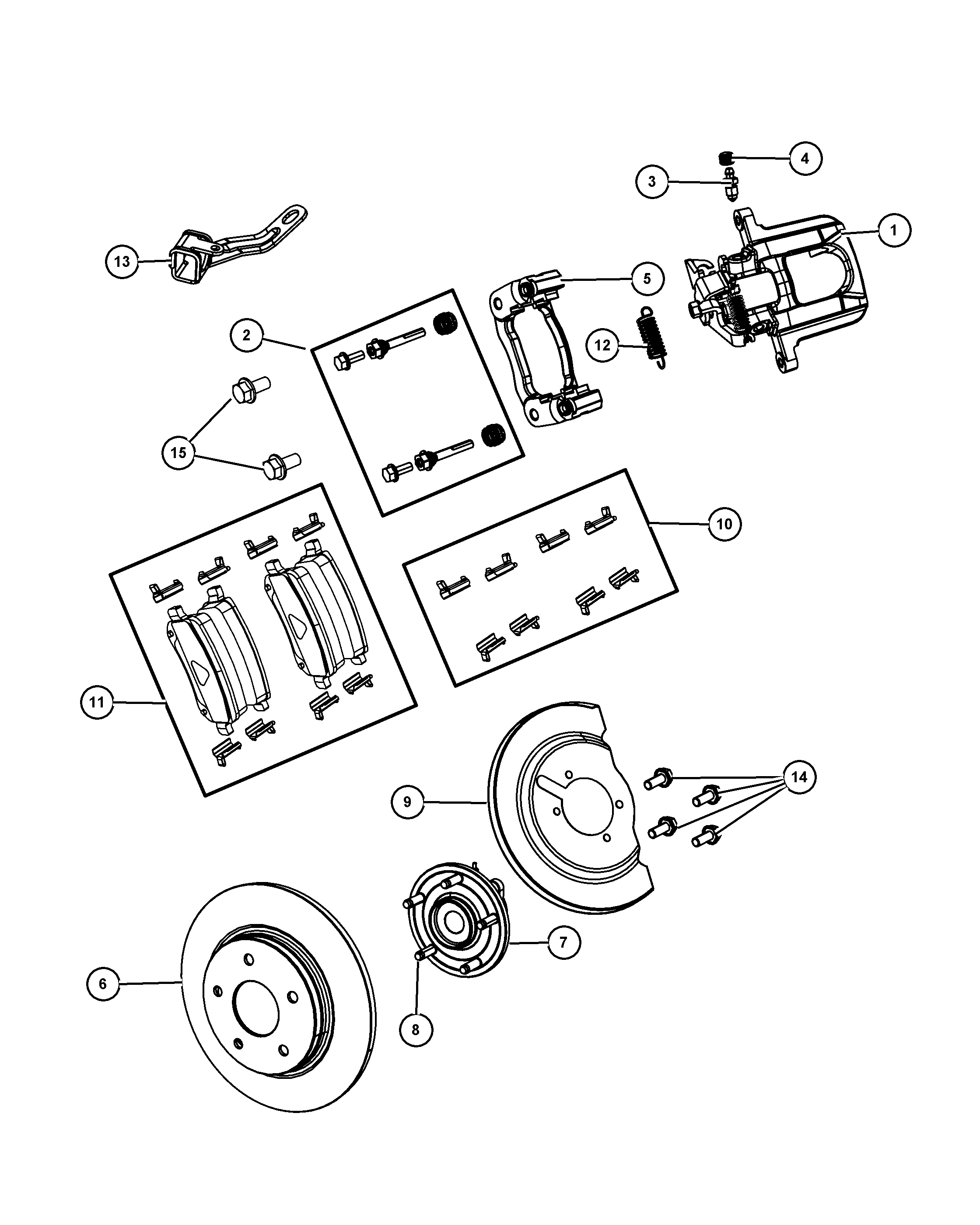 4
3
1
13
5
2
12
15
10
11
14
9
7
6
8