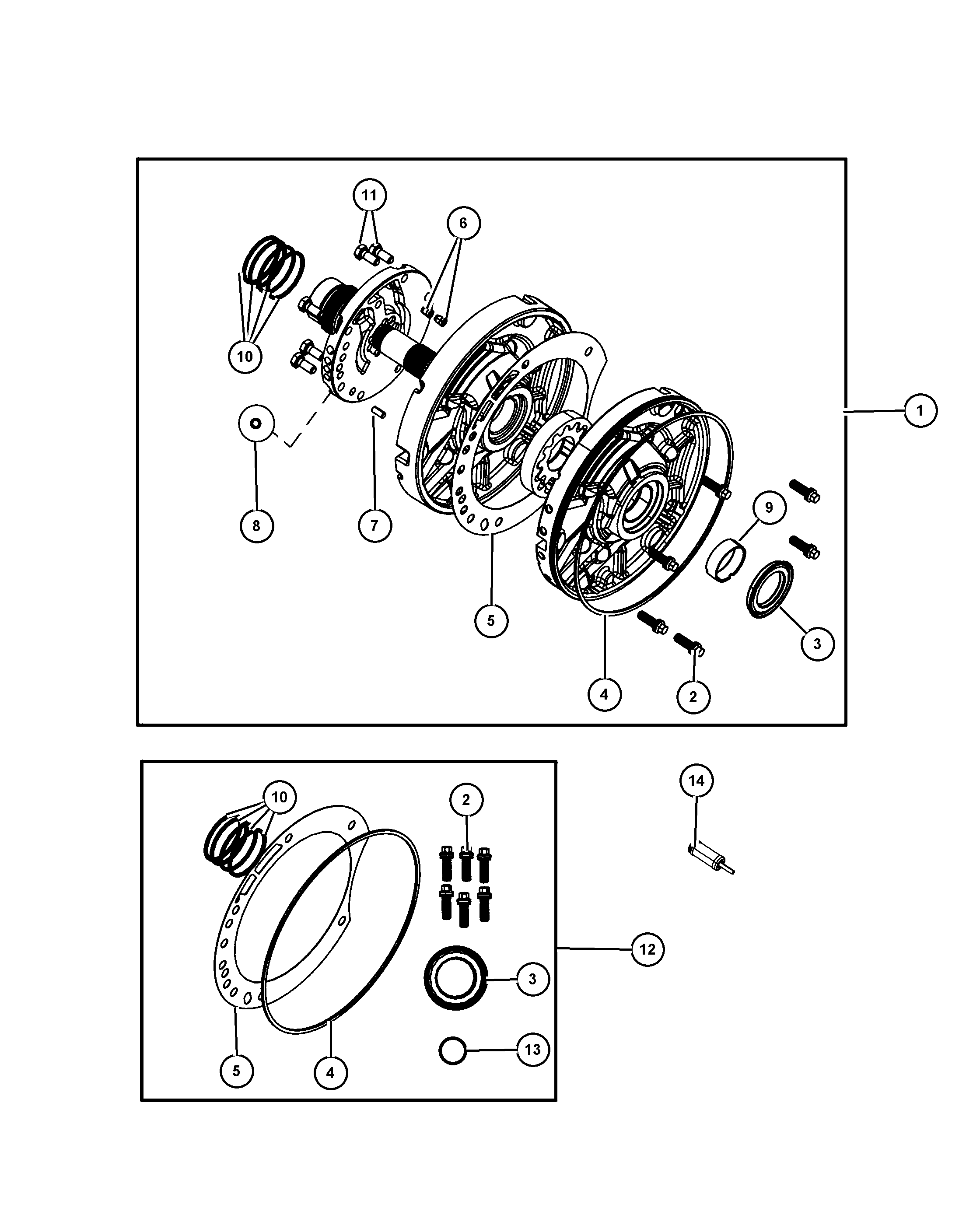 11
6
10
1
8
7
9
5
3
4
2
10
2
14
12
3
13
5
4