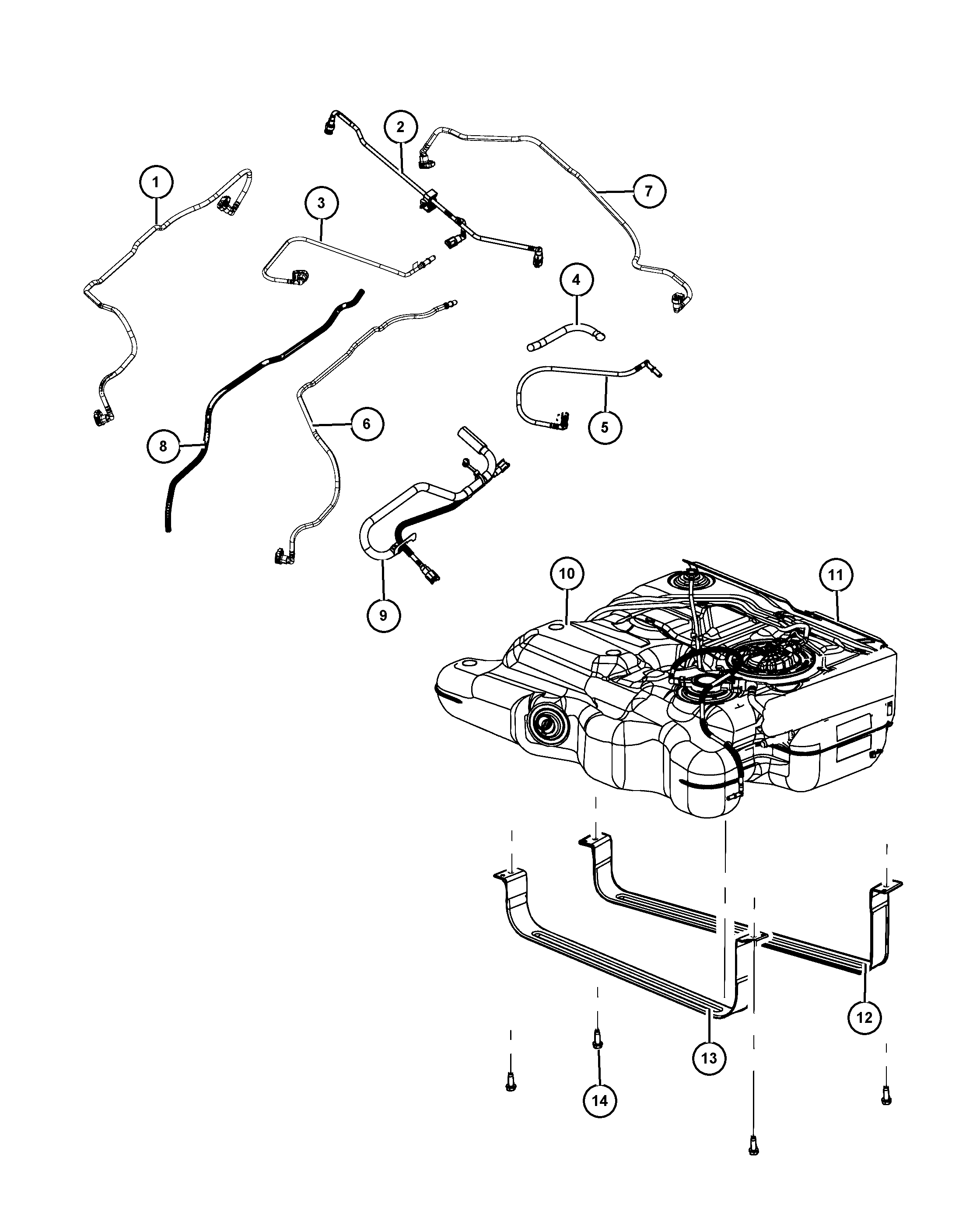 2
1
3
7
4
8
6
5
9
10
11
12
13
14