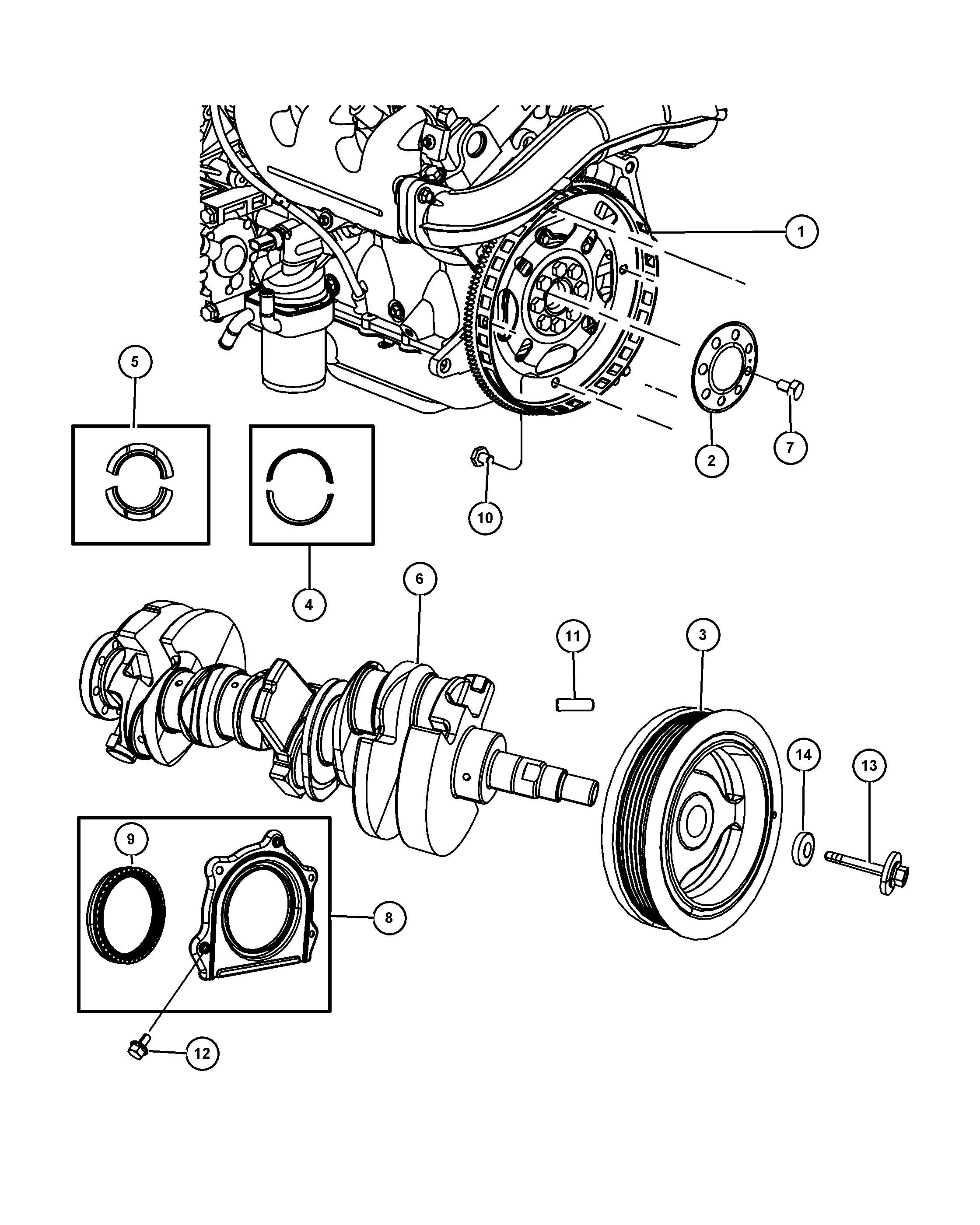 1
5
2
7
10
4
6
11
3
14
13
9
8
12