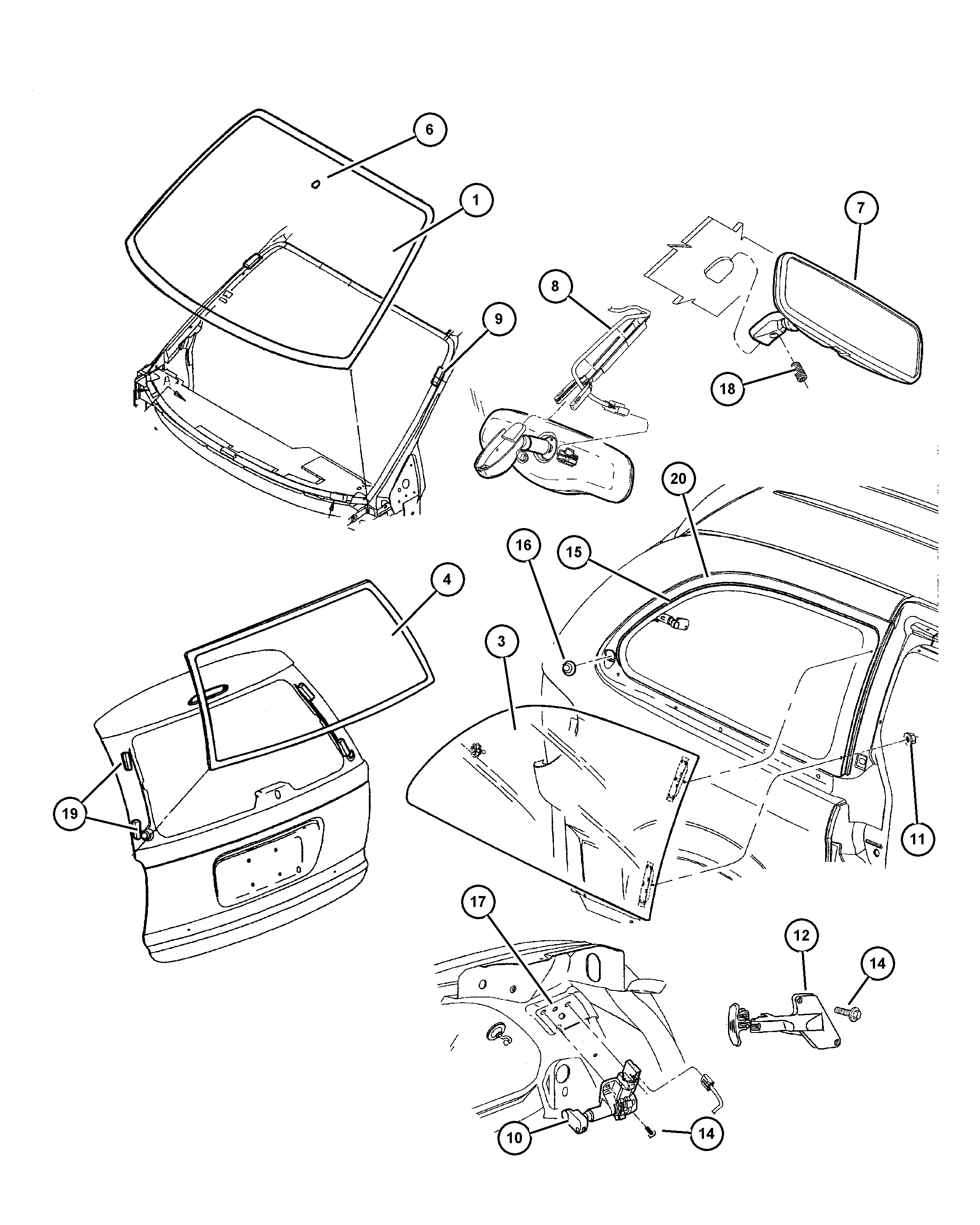 6
1
7
8
9
18
20
16
15
4
3
19
11
17
12
14
10
14