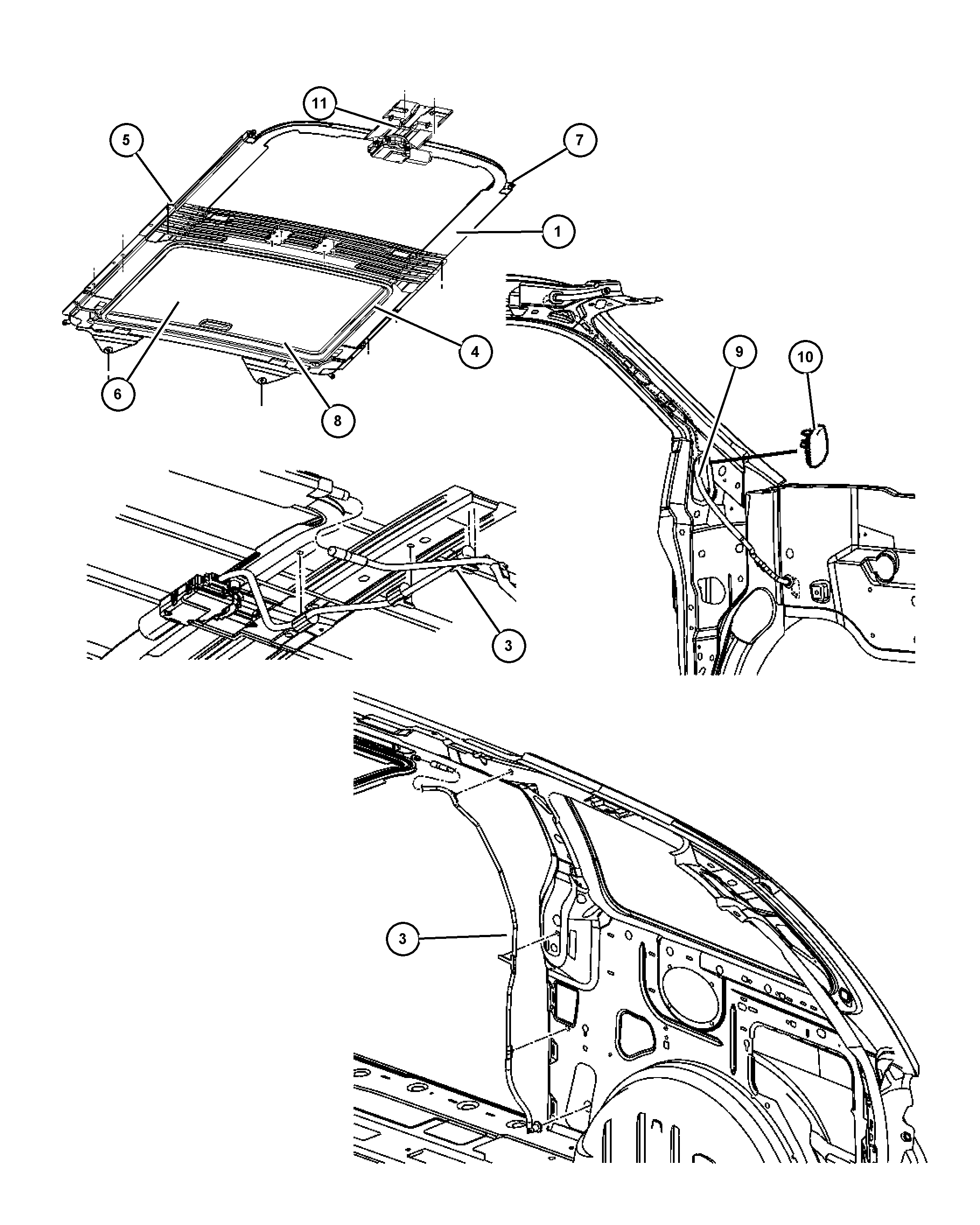 11
5
7
1
4
6
8
9
10
3
3