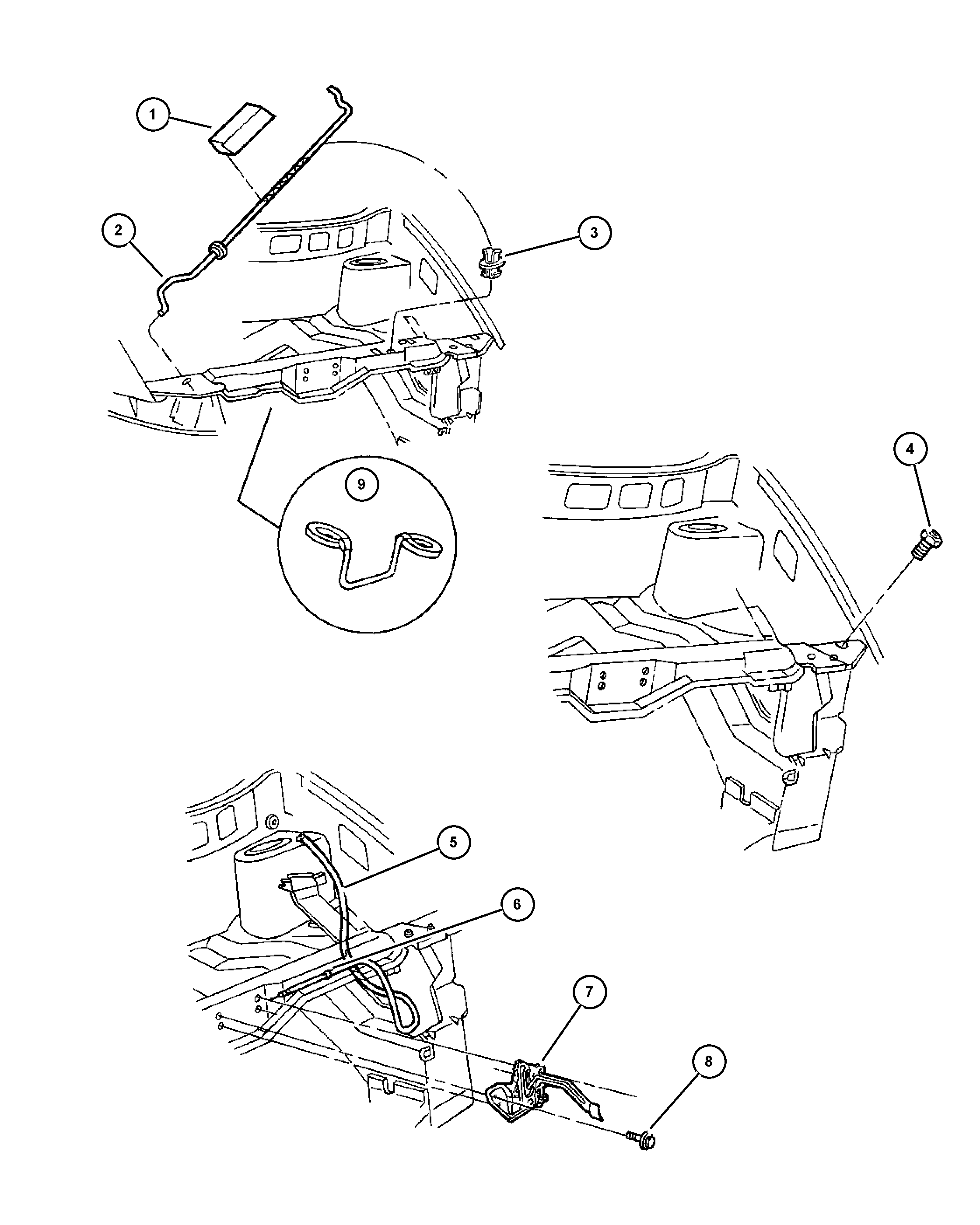 1
2
3
9
4
5
6
7
8