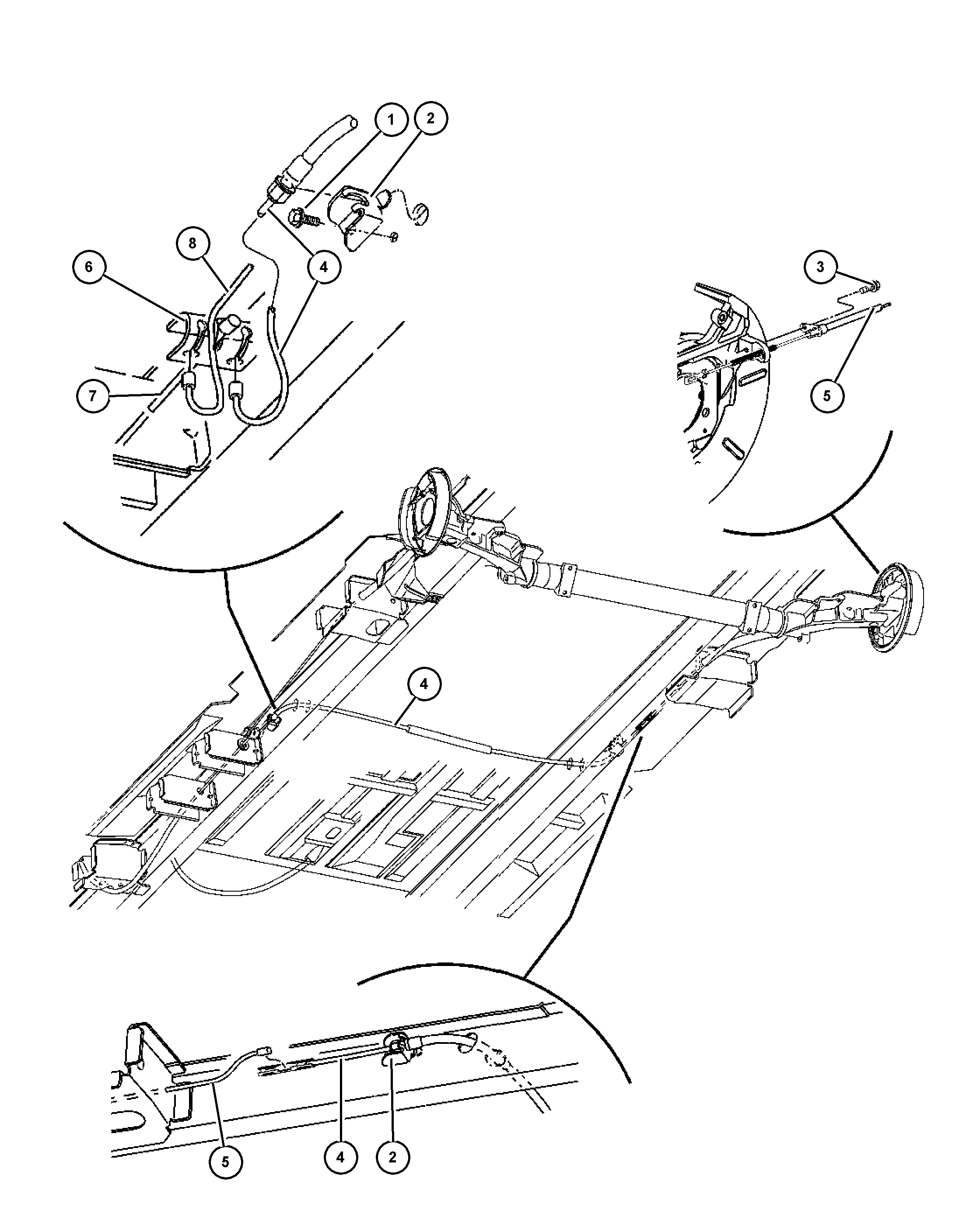 1
2
8
6
4
7
3
5
4
5
4
2