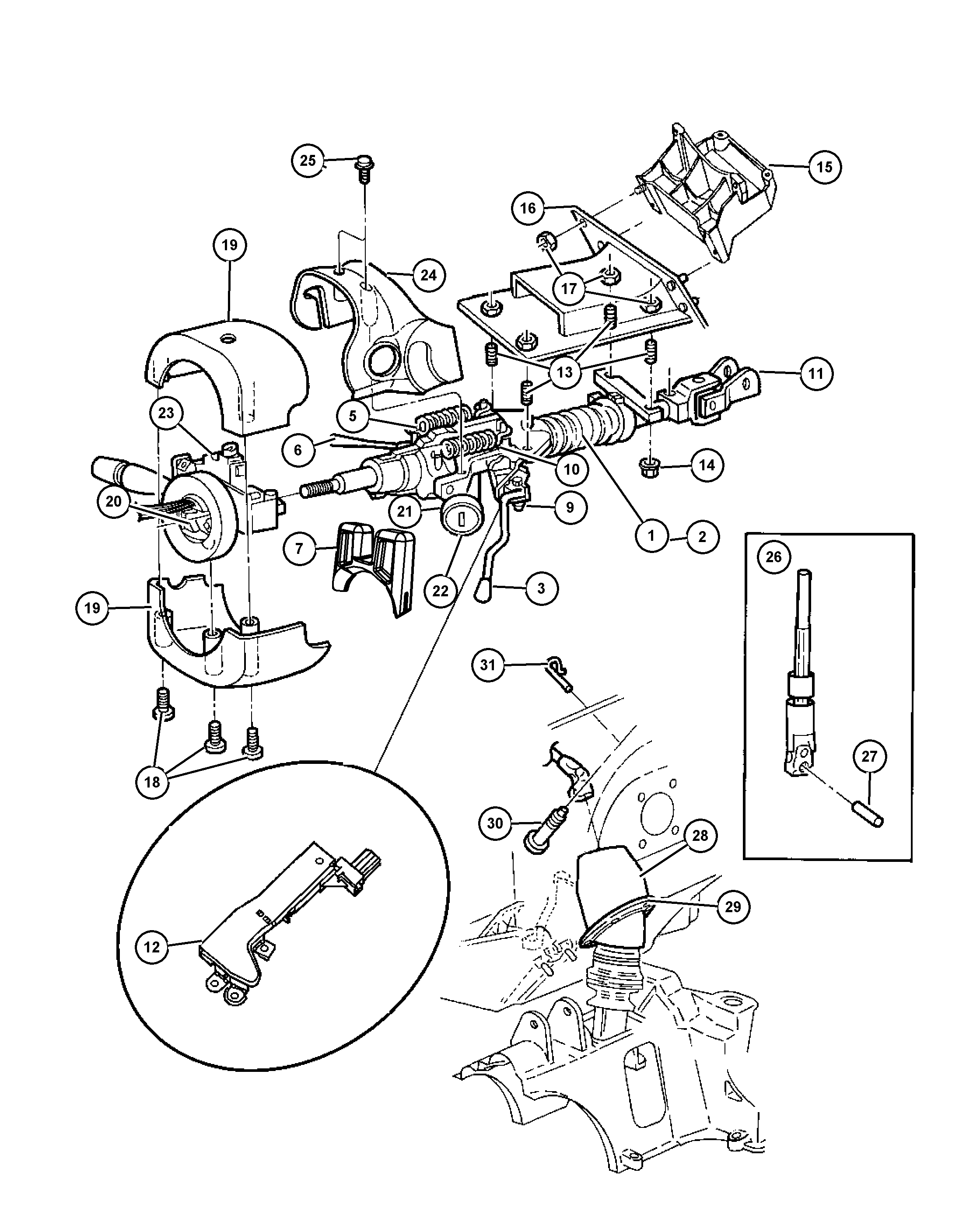 25
15
16
19
24
17
13
11
23
5
6
10
14
20
21
9
1
2
7
22
3
26
19
31
27
18
30
28
29
12