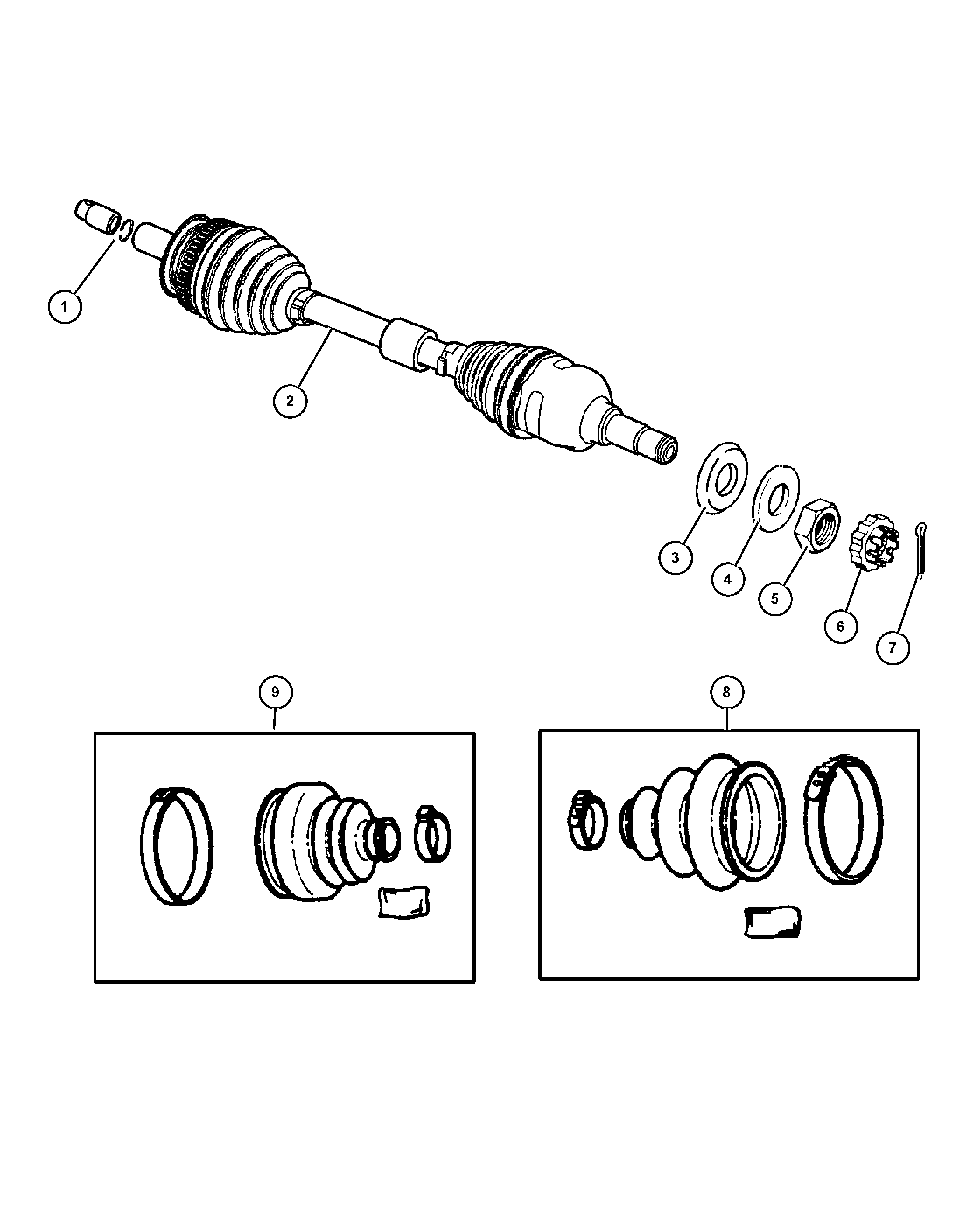 1
2
3
4
5
6
7
9
8