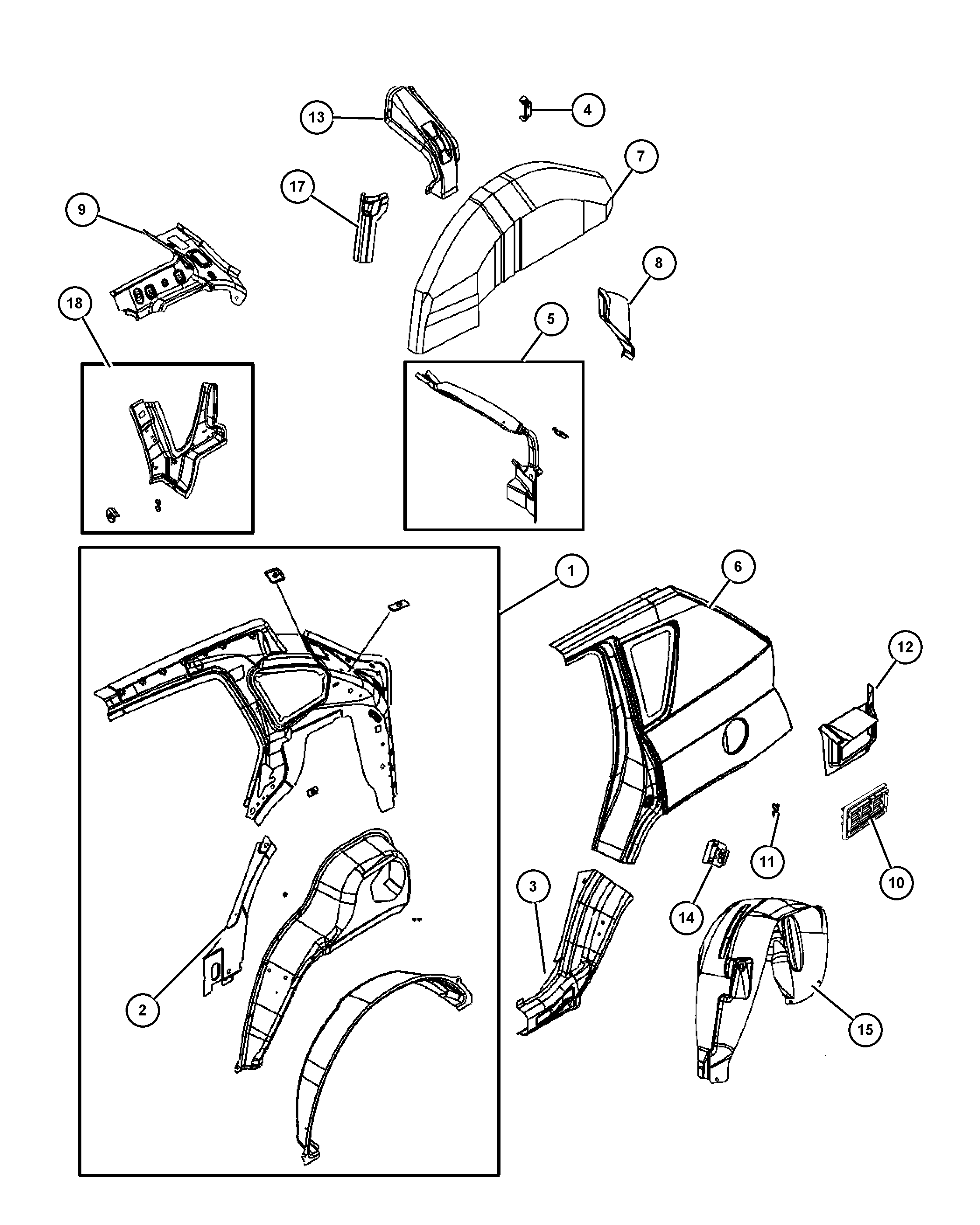 13
4
7
17
9
8
18
5
1
6
12
11
10
3
14
2
15