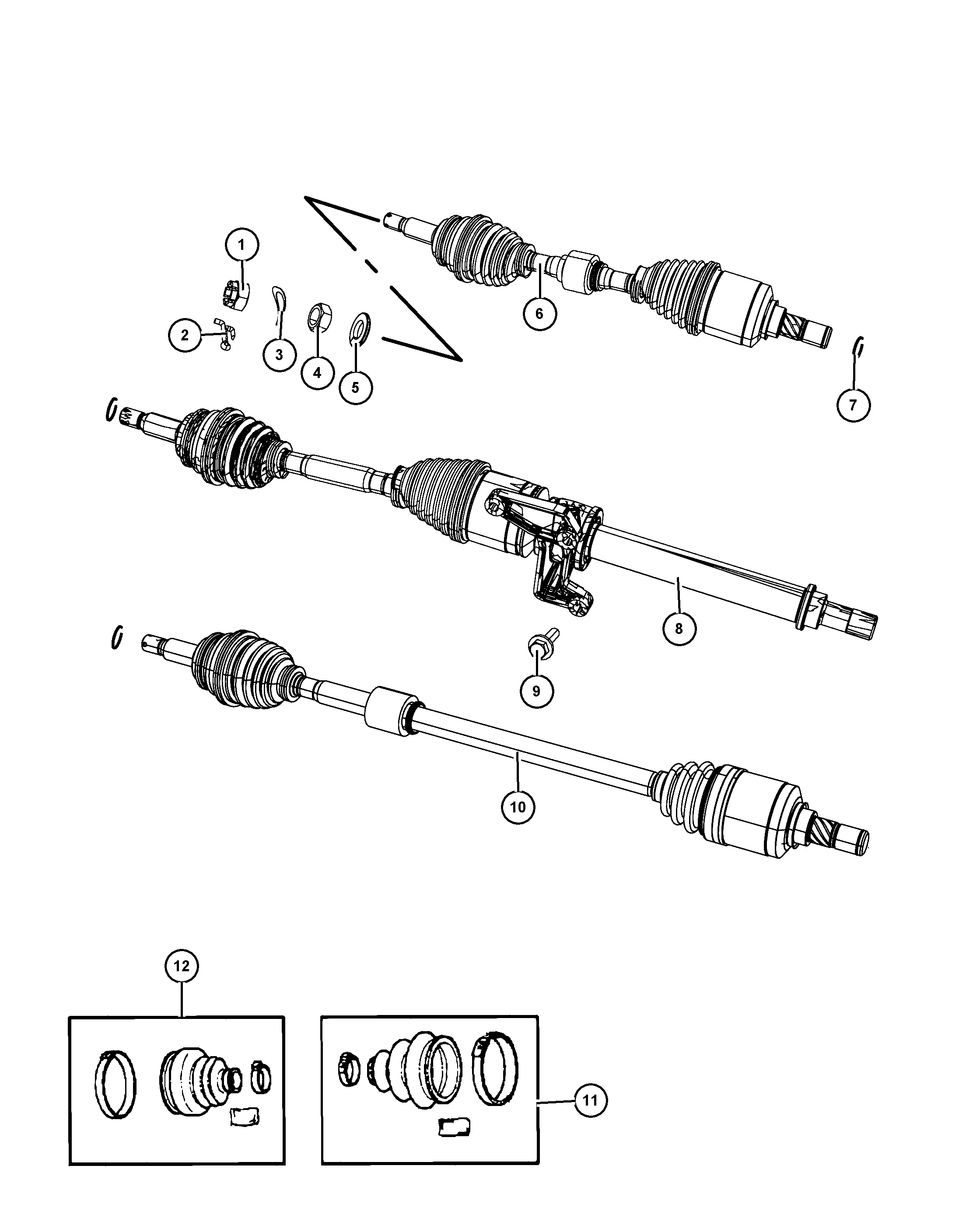 1
2
3
4
5
6
7
8
9
10
12
11