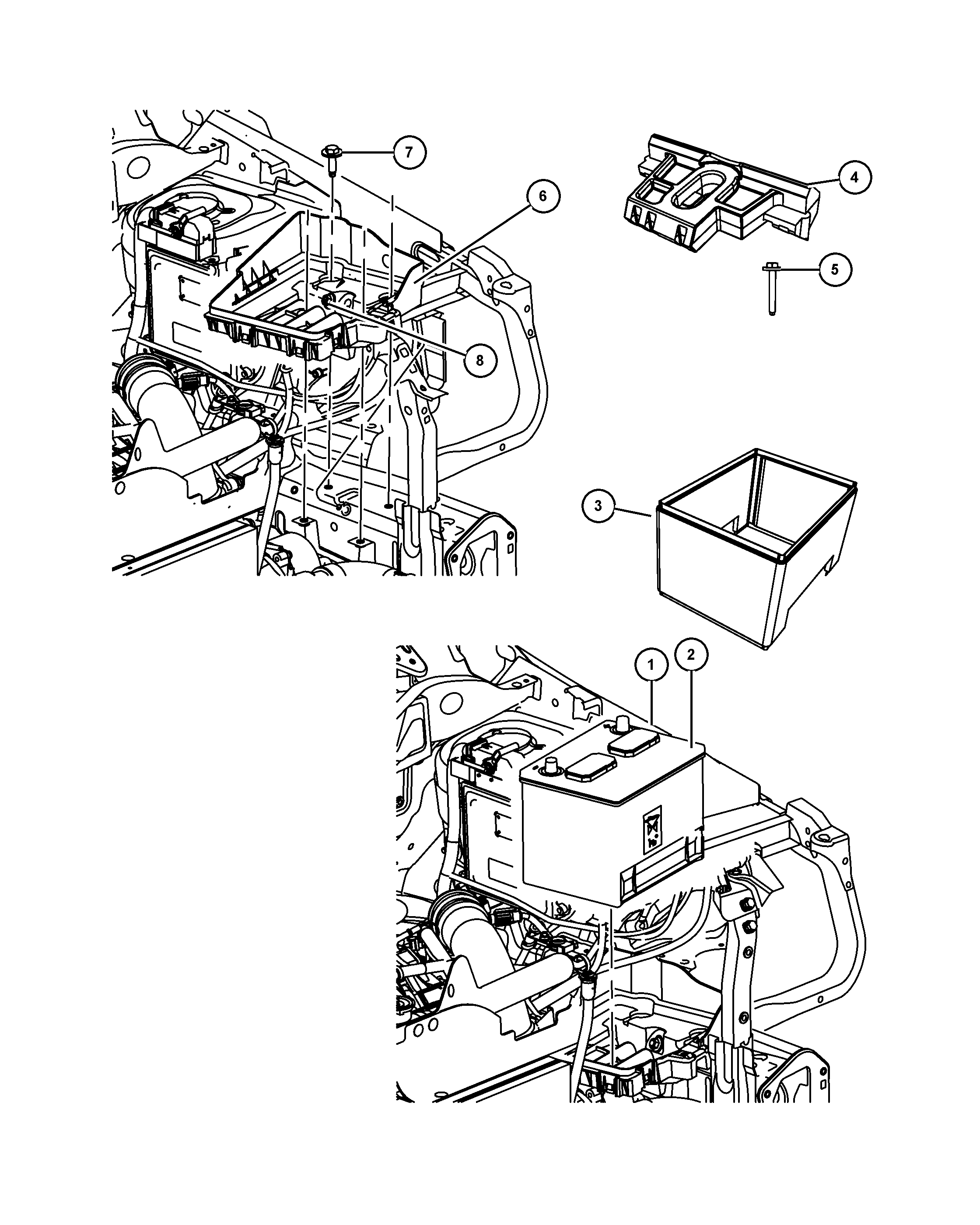 7
6
4
5
8
3
1
2