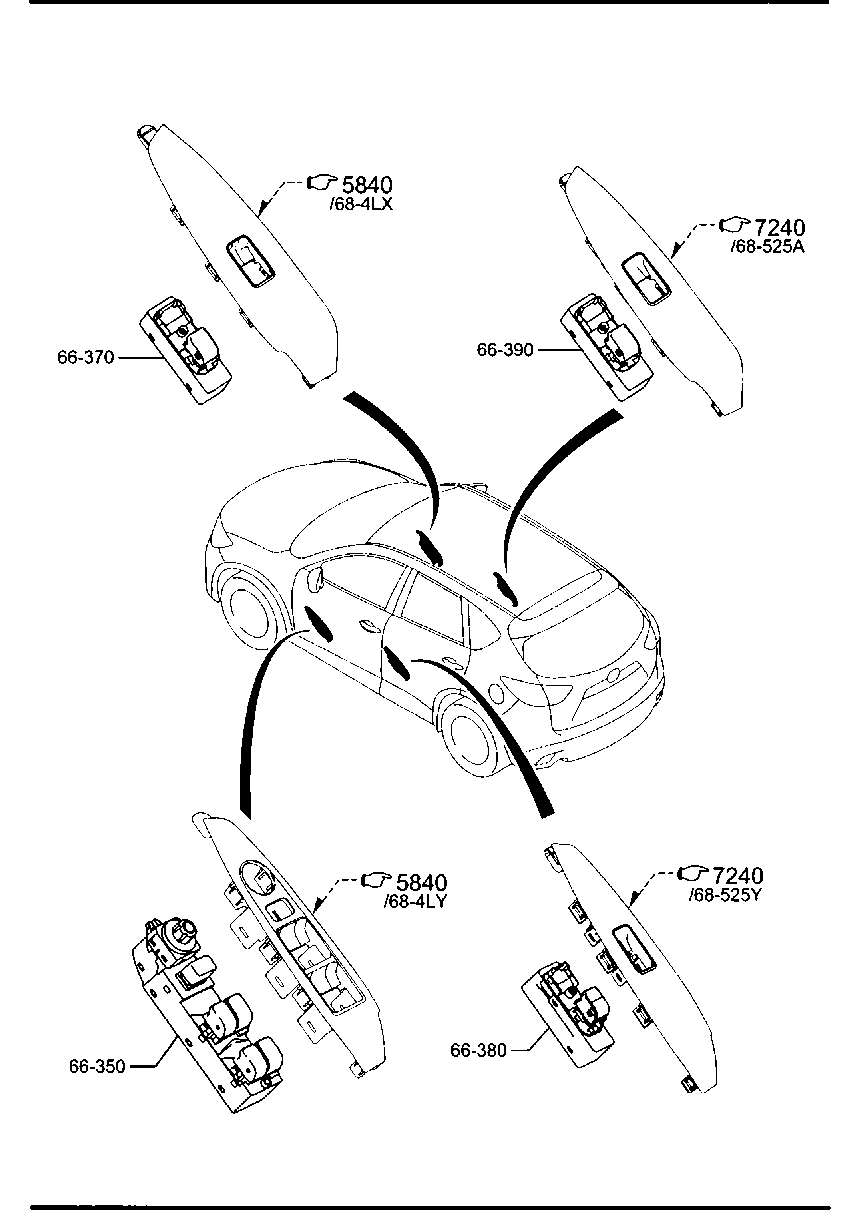 5840
/68-4LX

7240
/68-525A

66-370

66-390

5840
/68-4LY

7240
/68-525Y

66-350

66-380