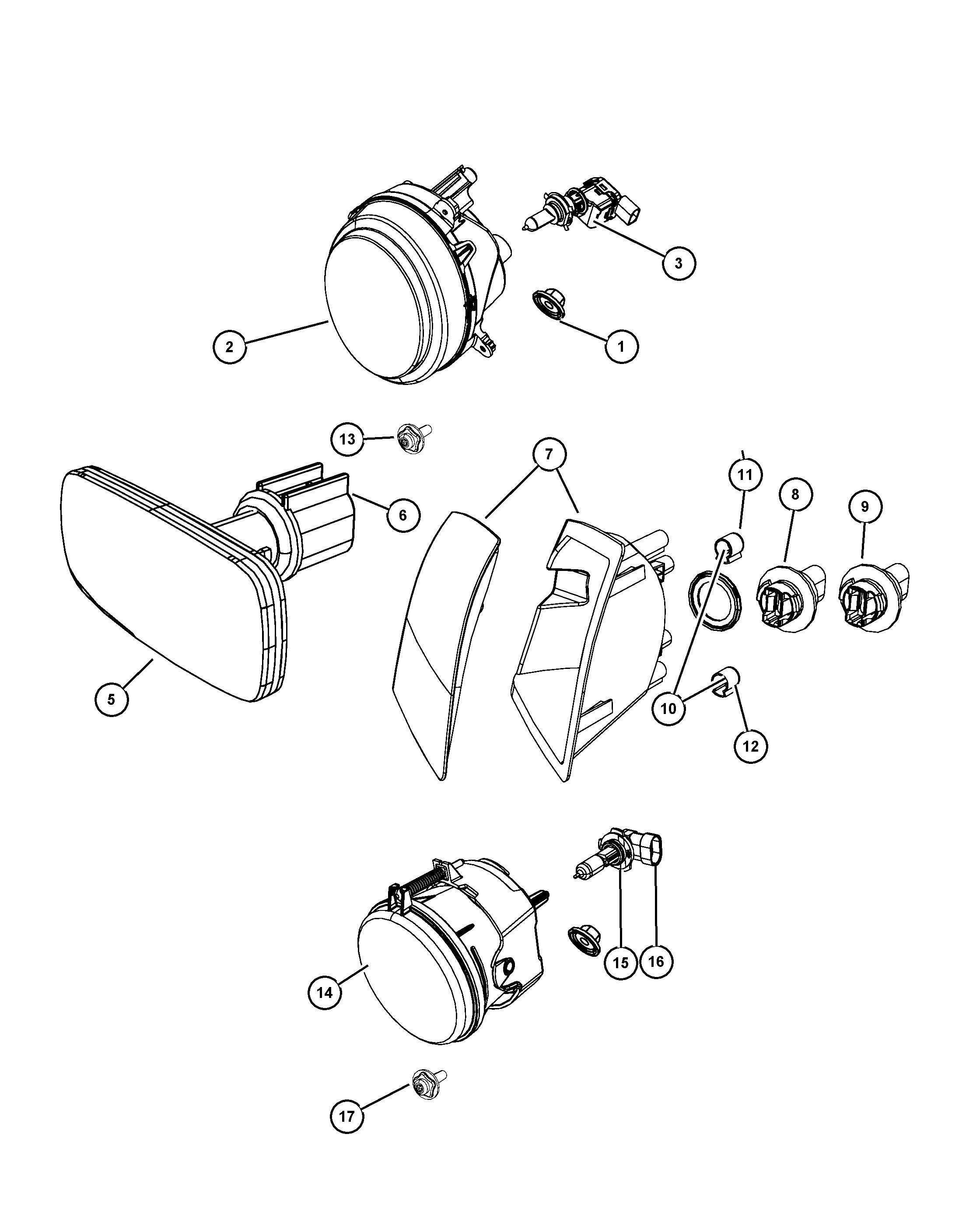 3
2
1
13
7
11
8
9
6
5
10
12
15
16
14
17