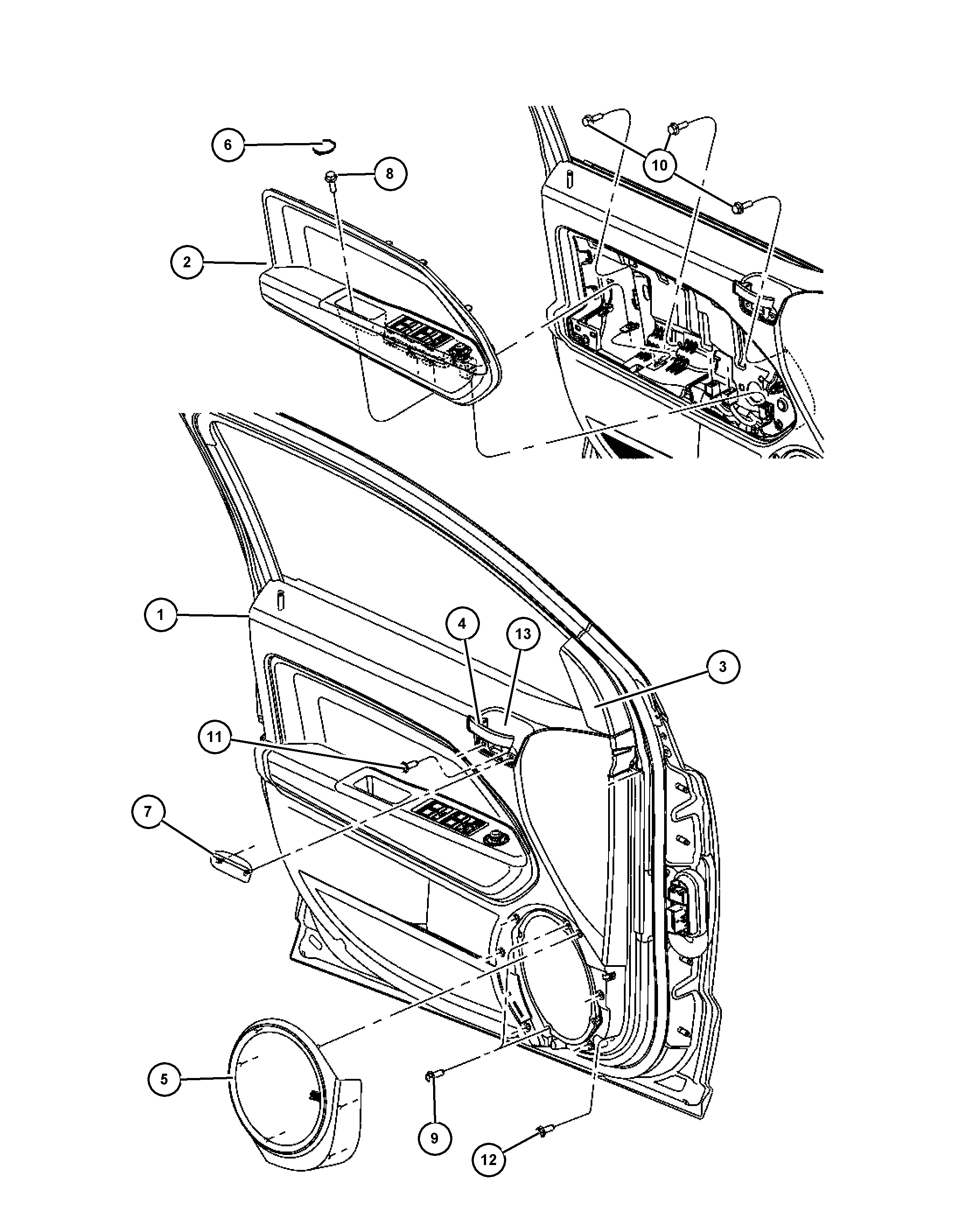 6
8
10
2
1
4
13
3
11
7
5
9
12