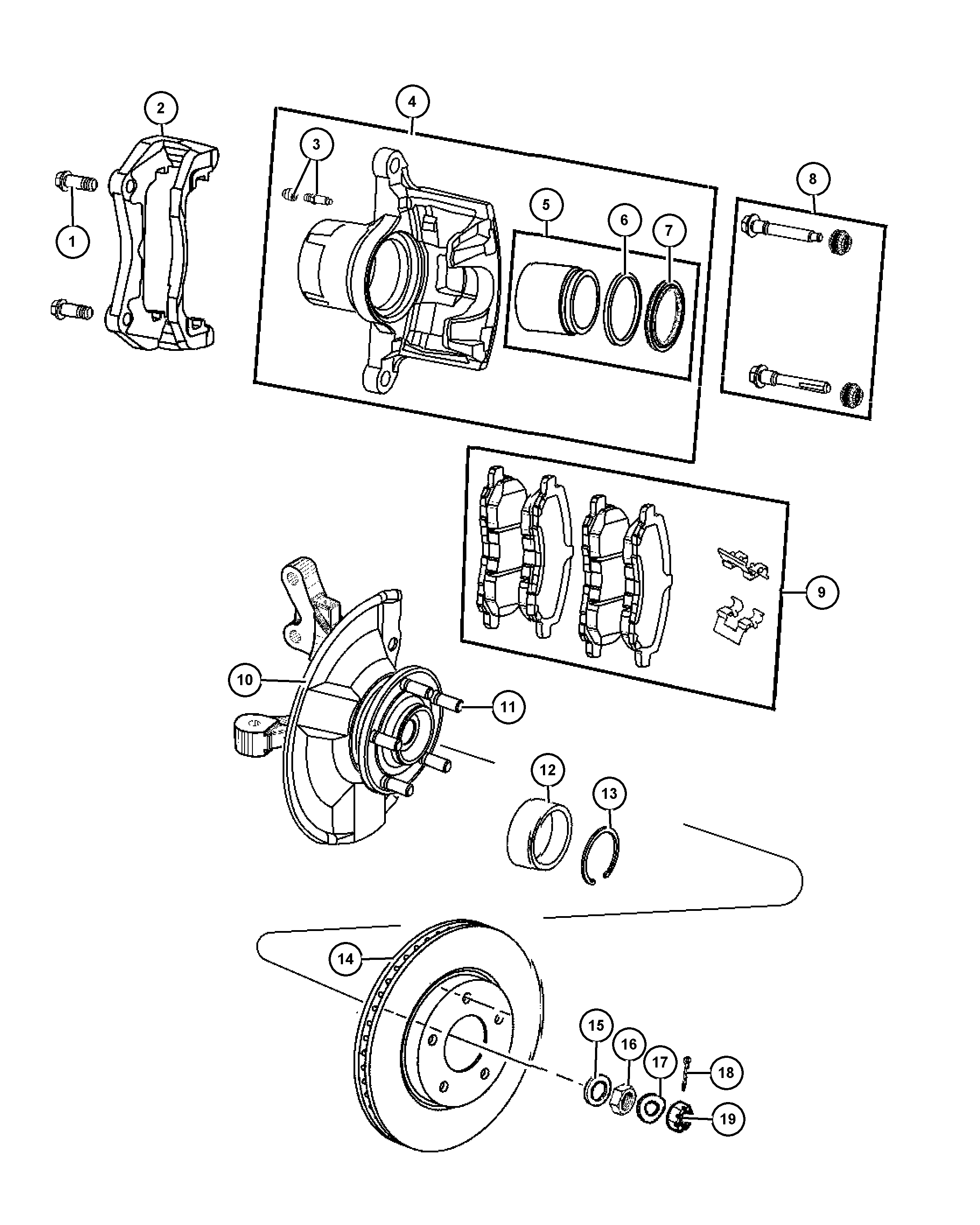 2
4
3
1
5
6
7
8
9
10
11
12
13
14
15
16
17
18
19