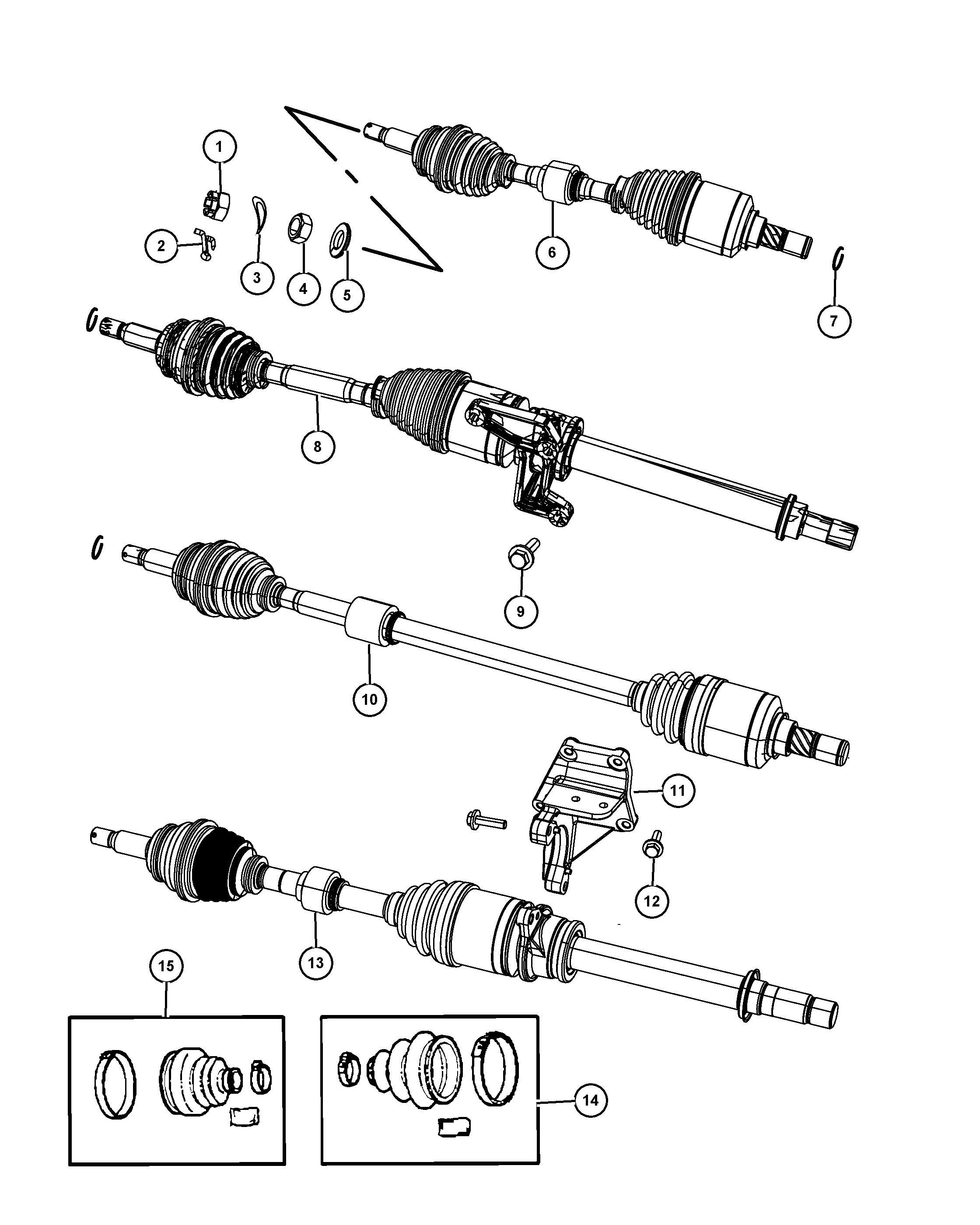 1
2
3
4
5
6
7
8
9
10
11
12
13
15
14