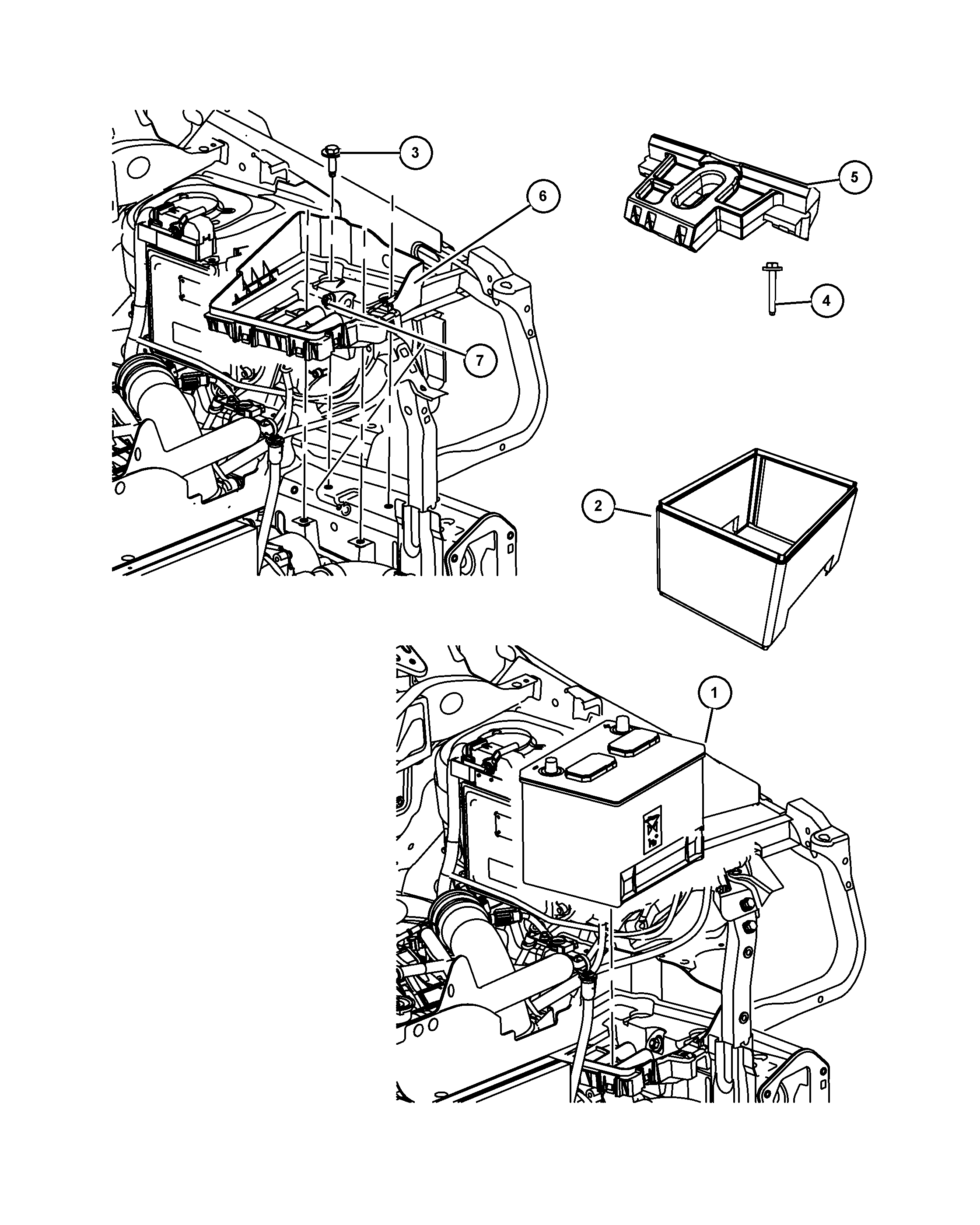 3
6
5
4
7
2
1