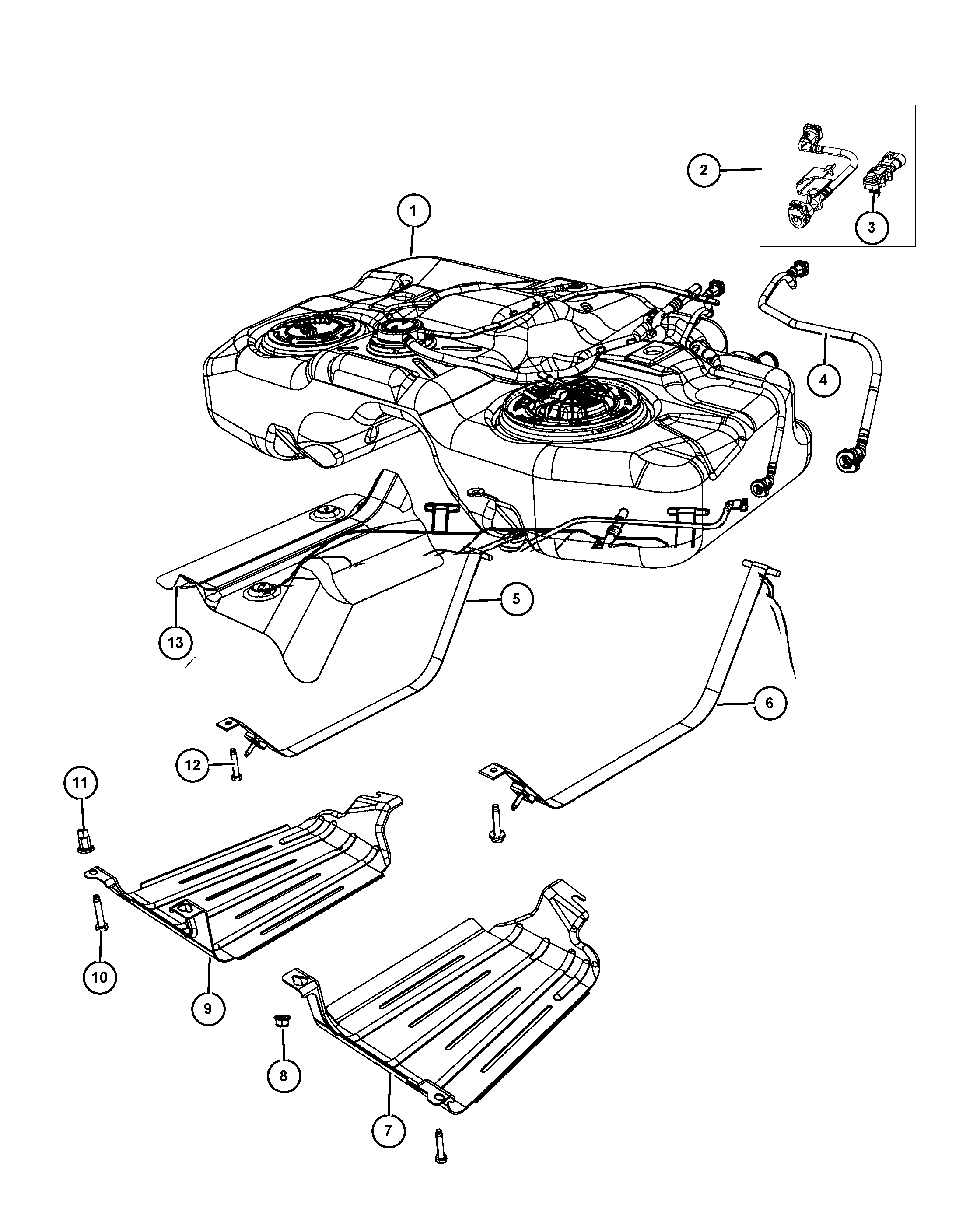 2
3
1
4
5
13
6
12
11
10
9
8
7