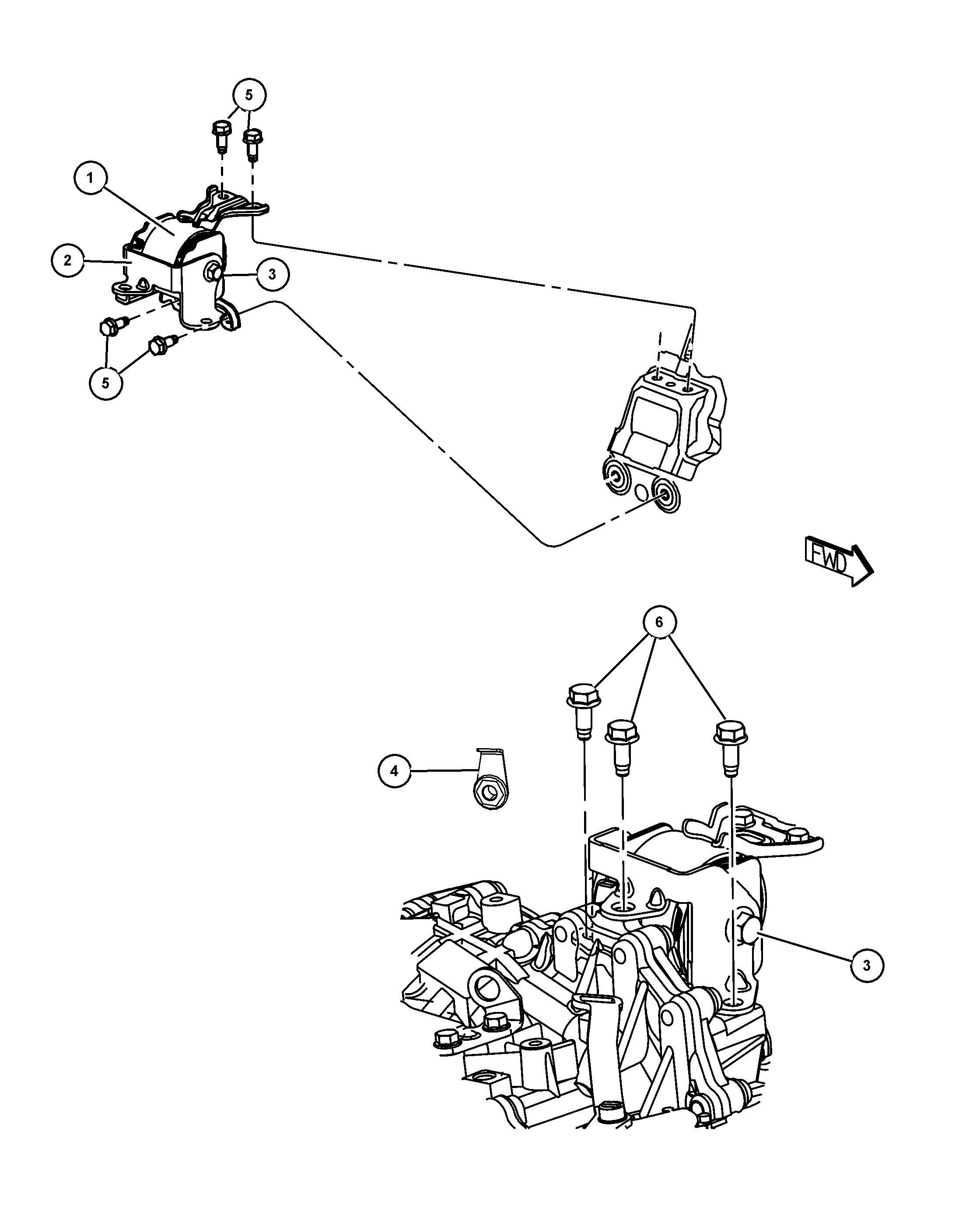 5
1
2
3
5
FWD
6
4
3