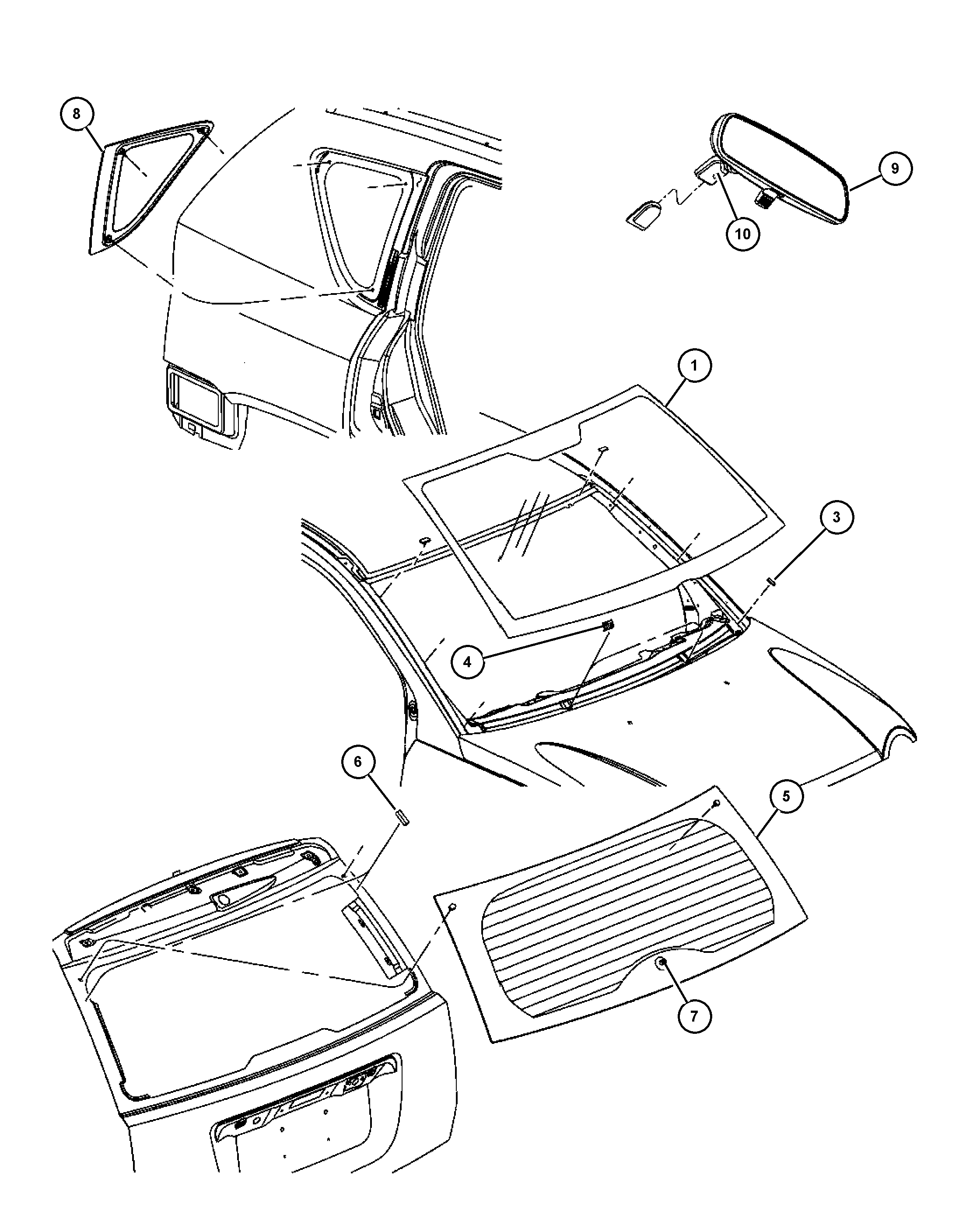 8
9
10
1
3
4
6
5
7