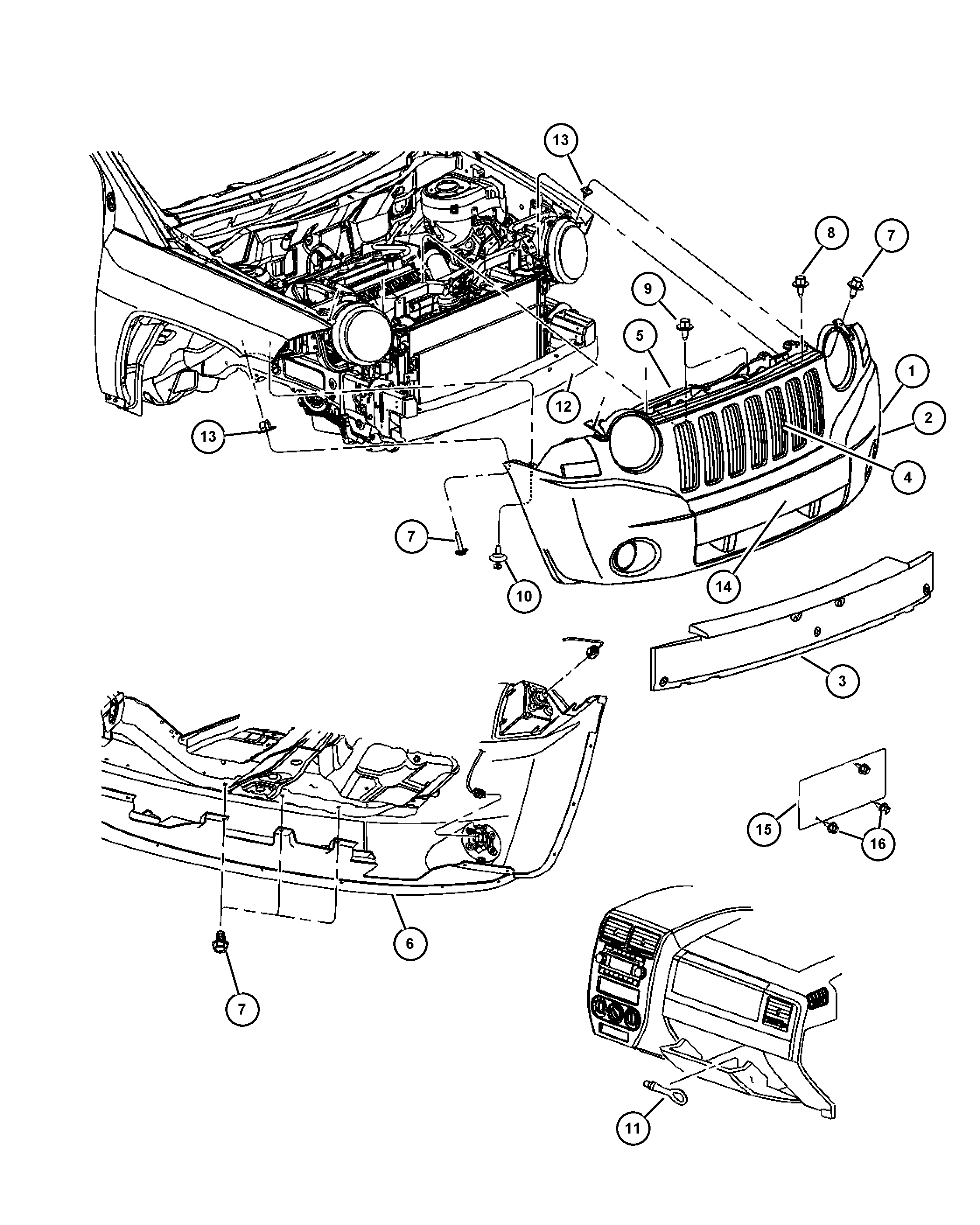 13
8
7
9
5
1
2
12
13
4
7
10
14
3
15
16
6
7
11