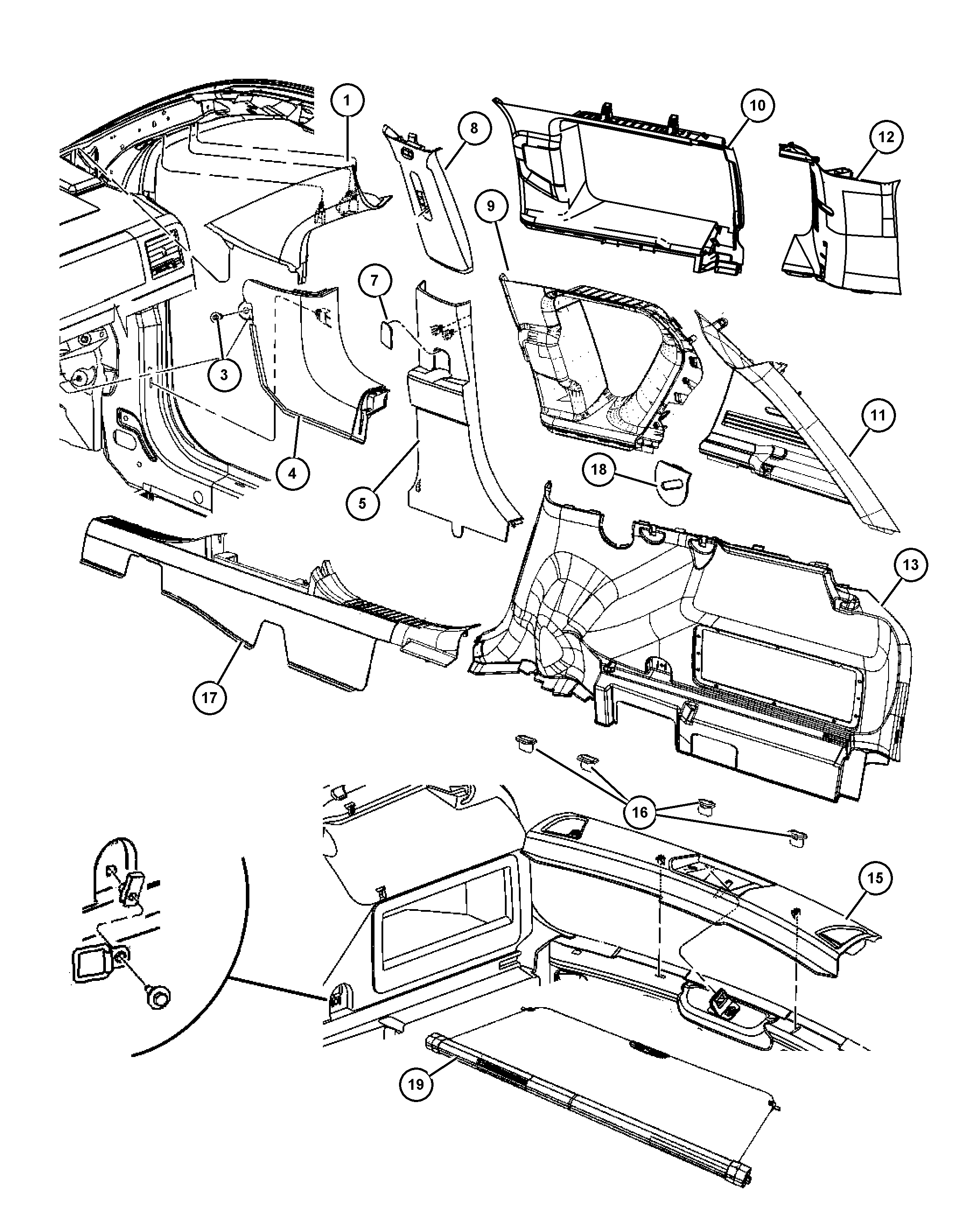 1
8
10
12
9
7
3
4
5
11
18
13
17
16
15
19