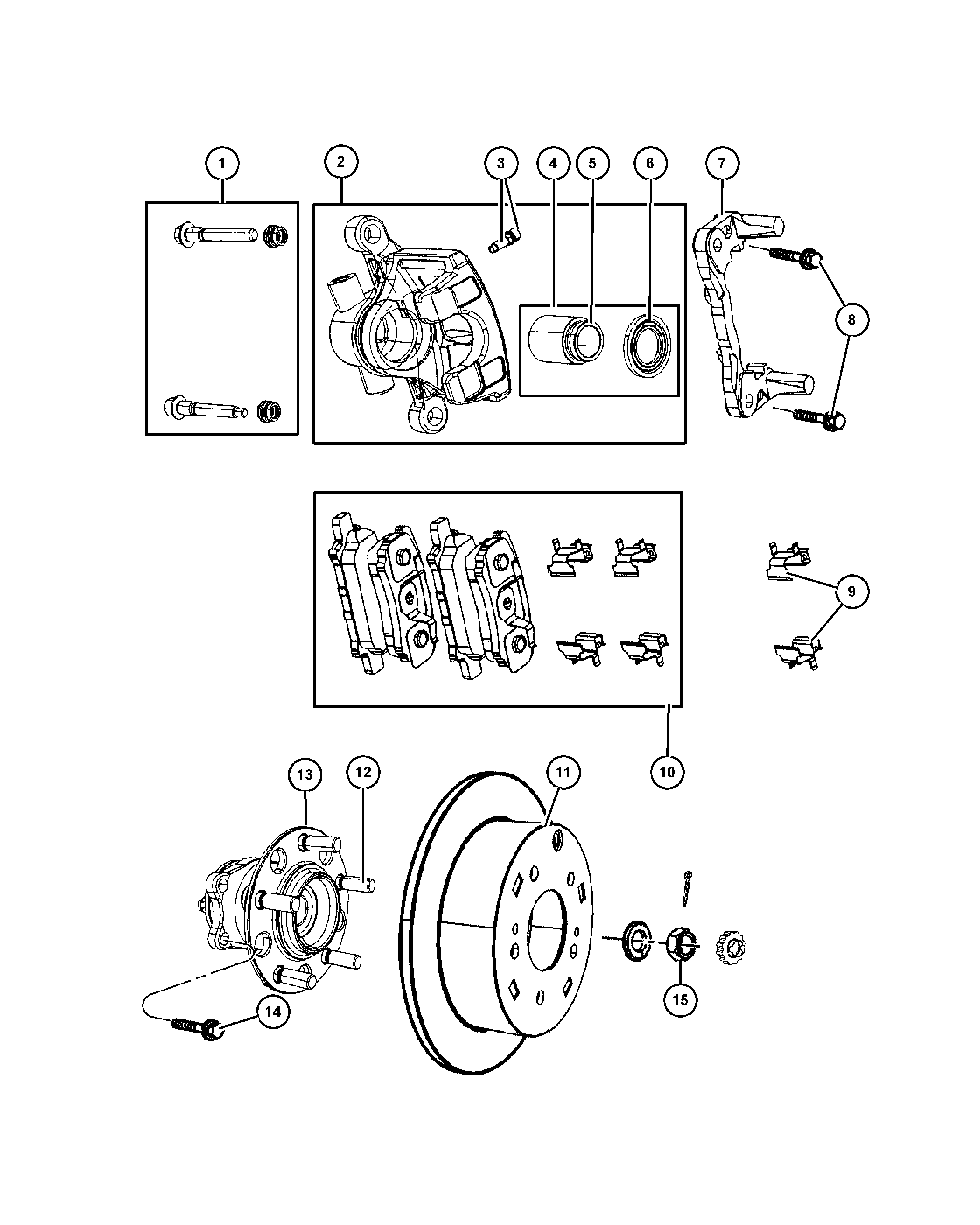 1
2
3
4
5
6
7
8
9
10
13
12
11
14
15