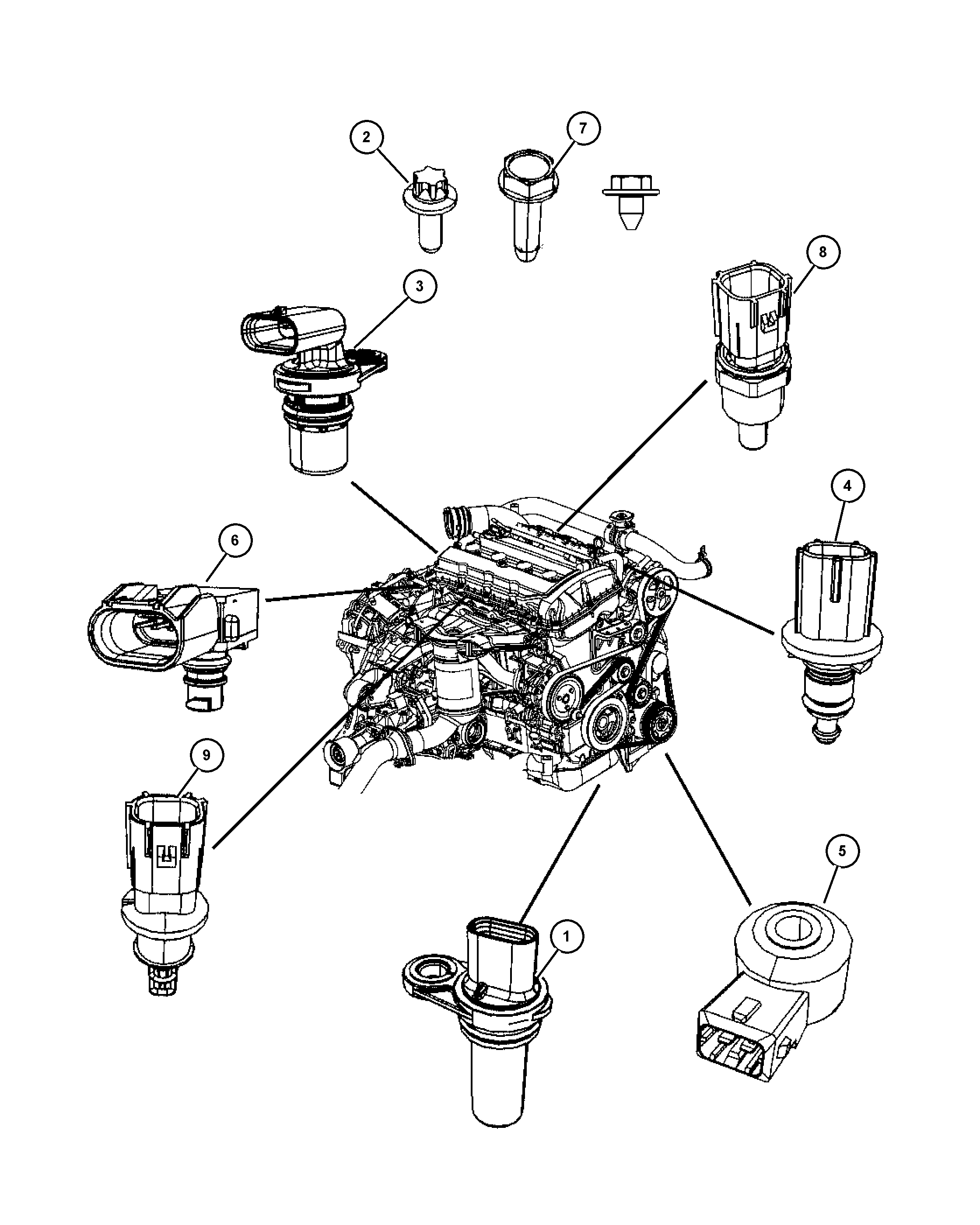 2
7
3
8
4
6
9
5
1