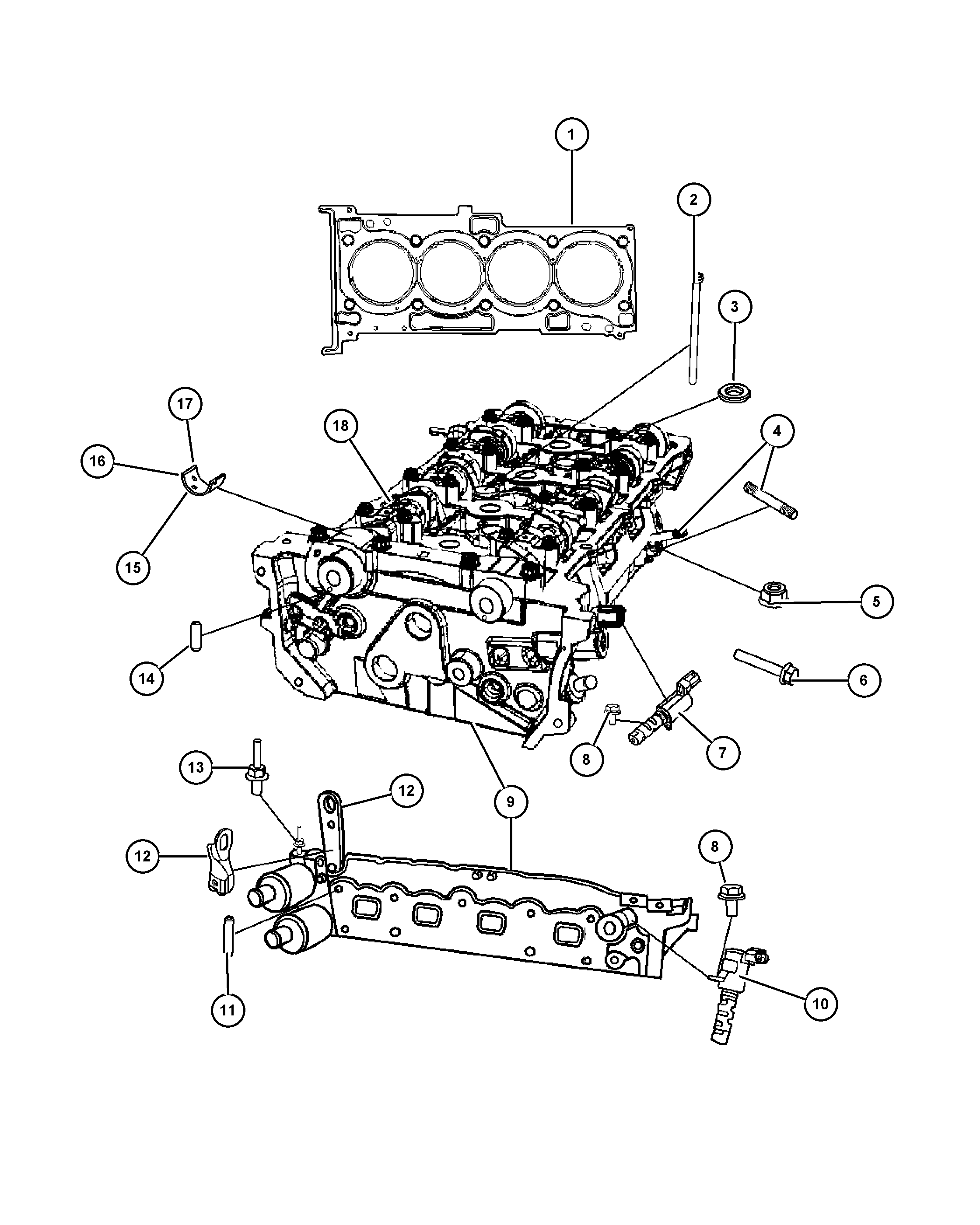 1
2
3
17
18
4
16
15
5
14
6
8
7
13
12
9
12
8
11
10