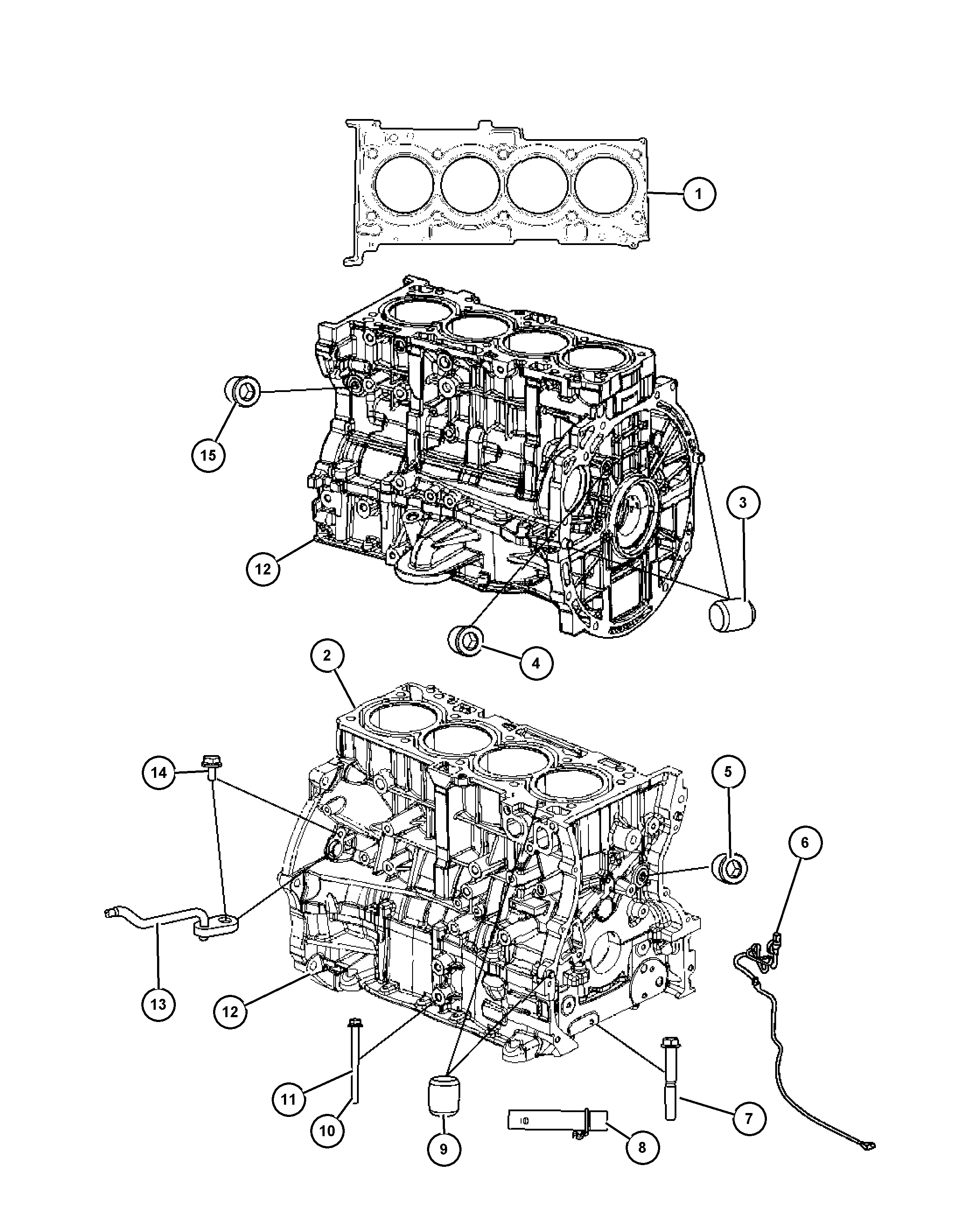 1
15
3
12
4
2
14
5
6
13
12
11
10
9
8
7