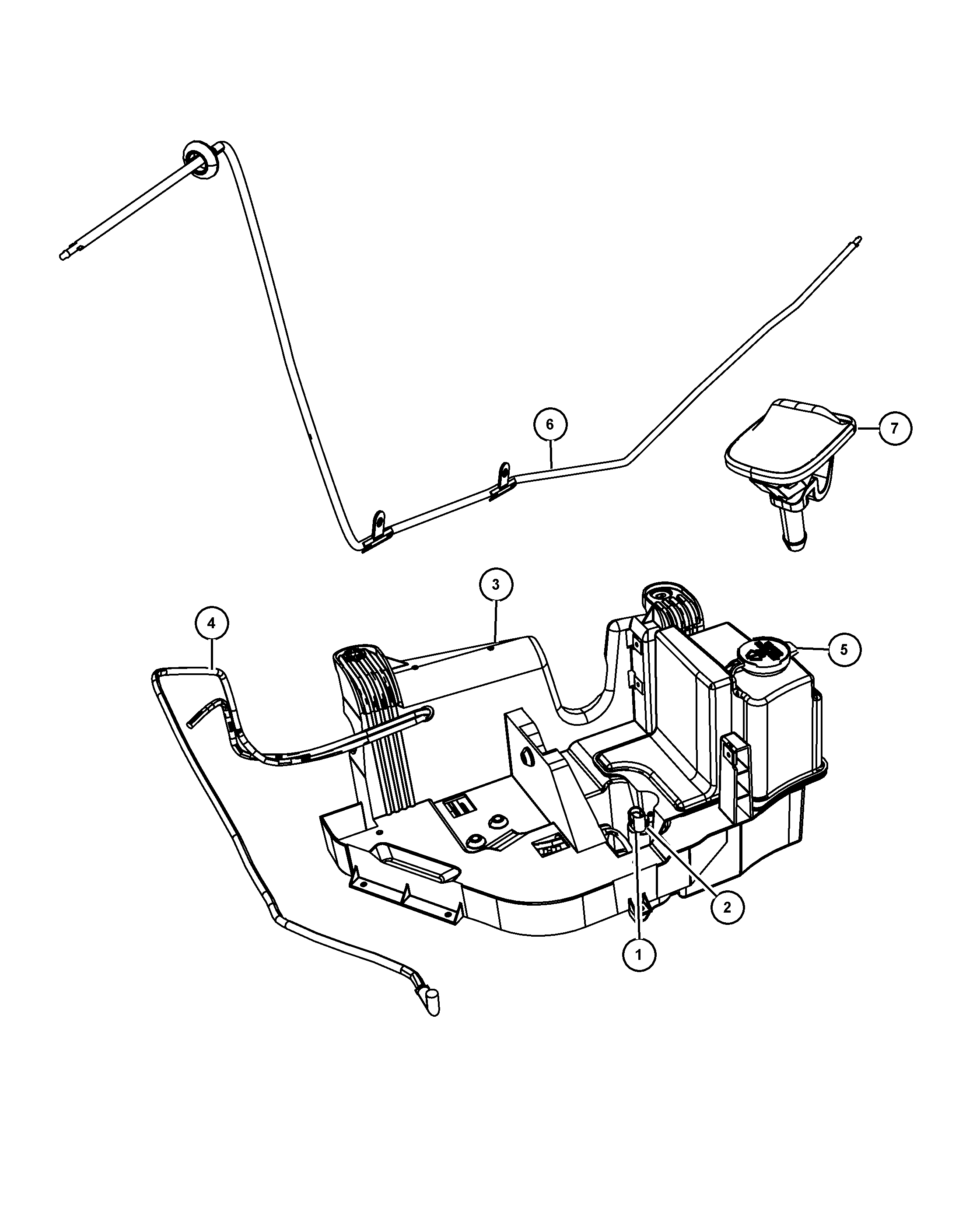 6
7
3
4
5
2
1