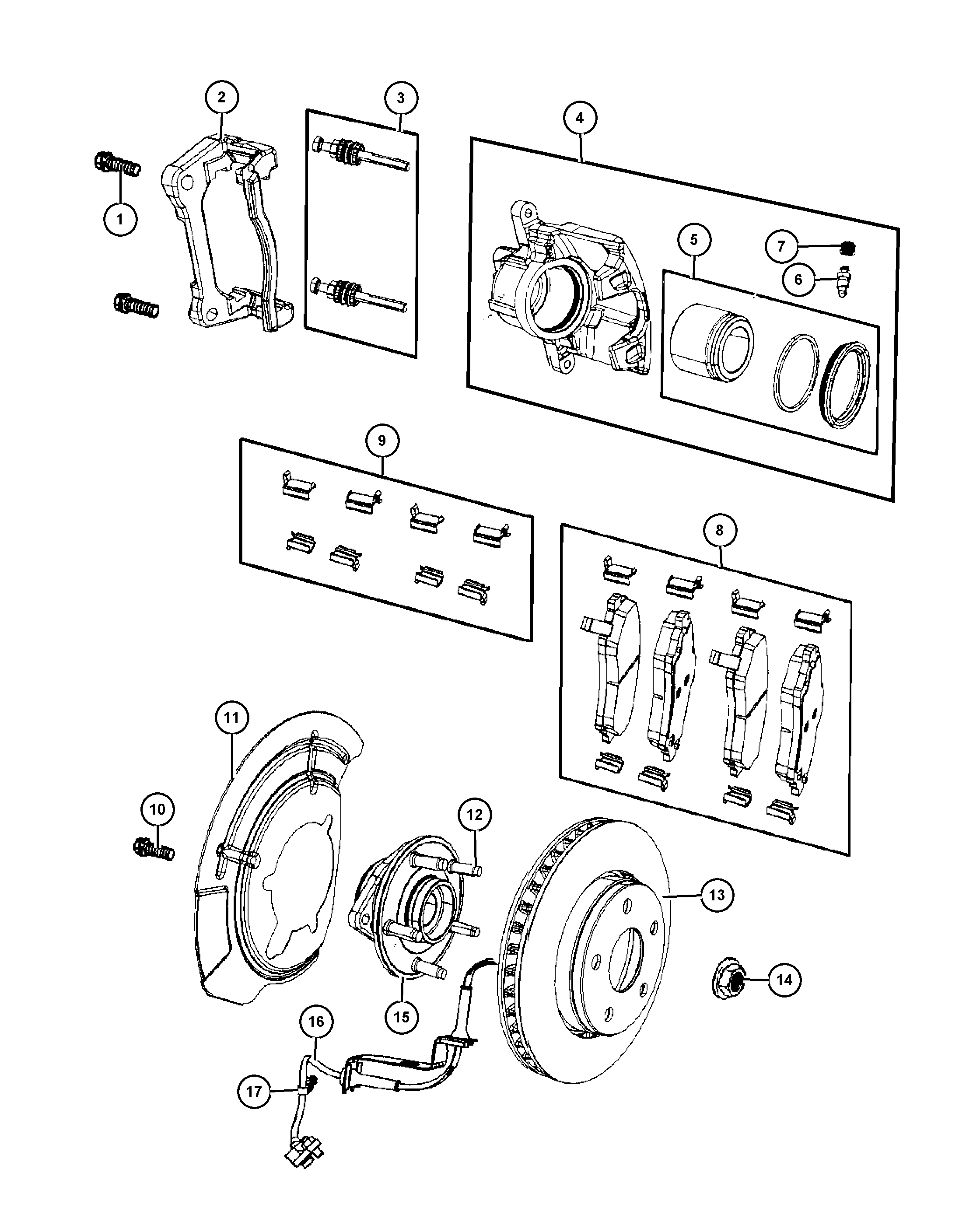 2
3
4
1
5
7
6
9
8
11
10
12
13
14
15
16
17