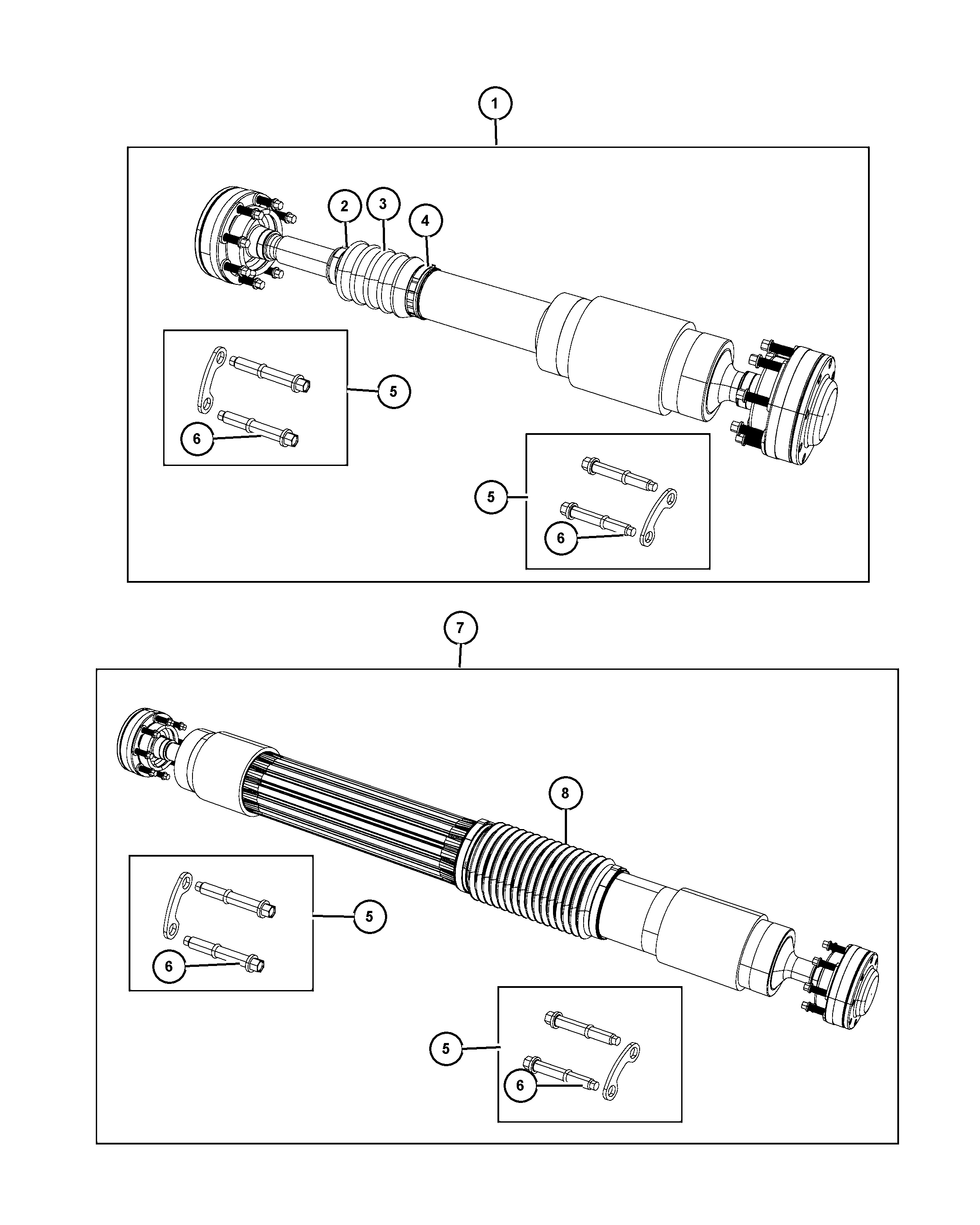 1

2
3
4

5
6

5
6

7

8

5
6

5
6