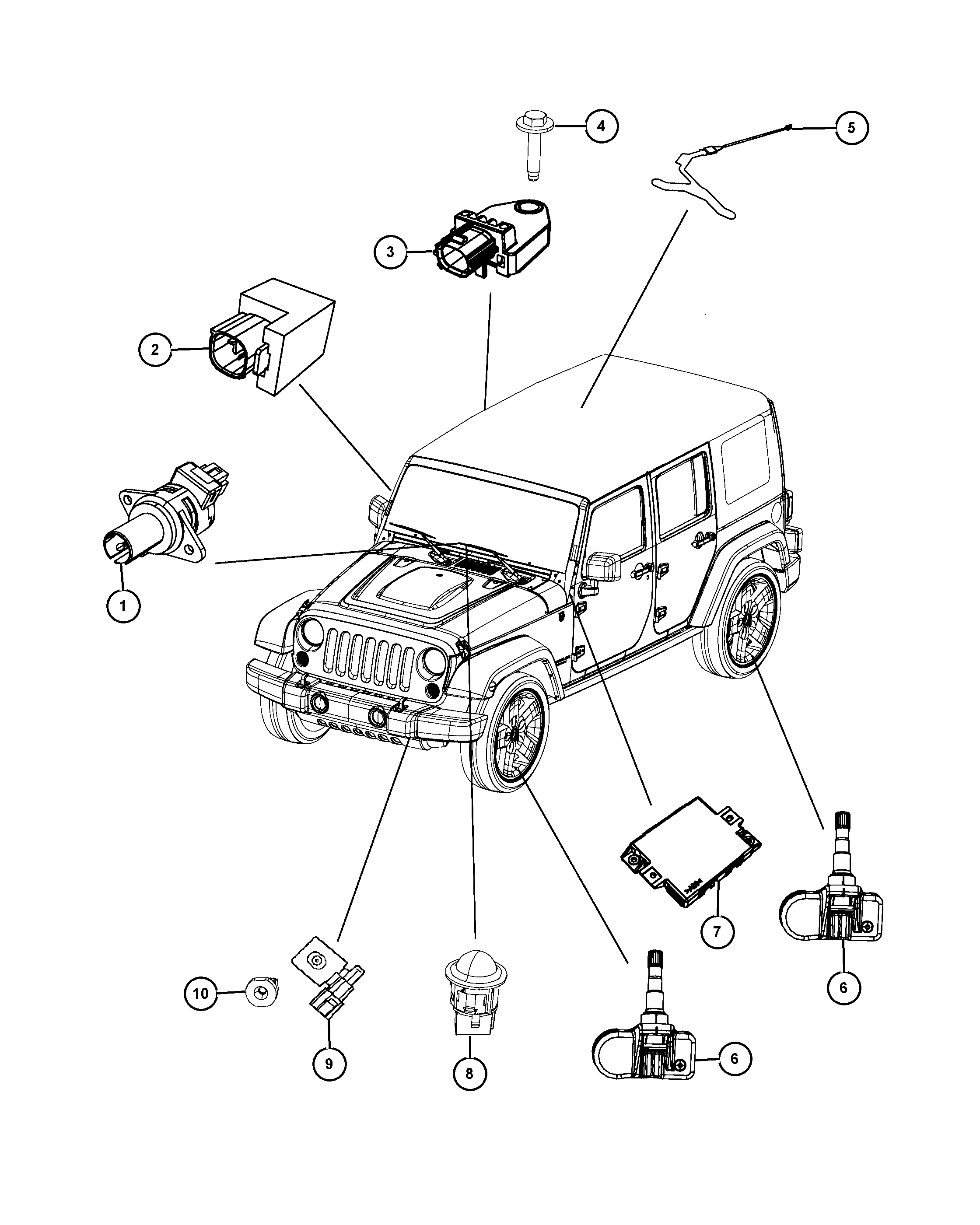 4
5
3
2
1
7
6
10
9
8
6