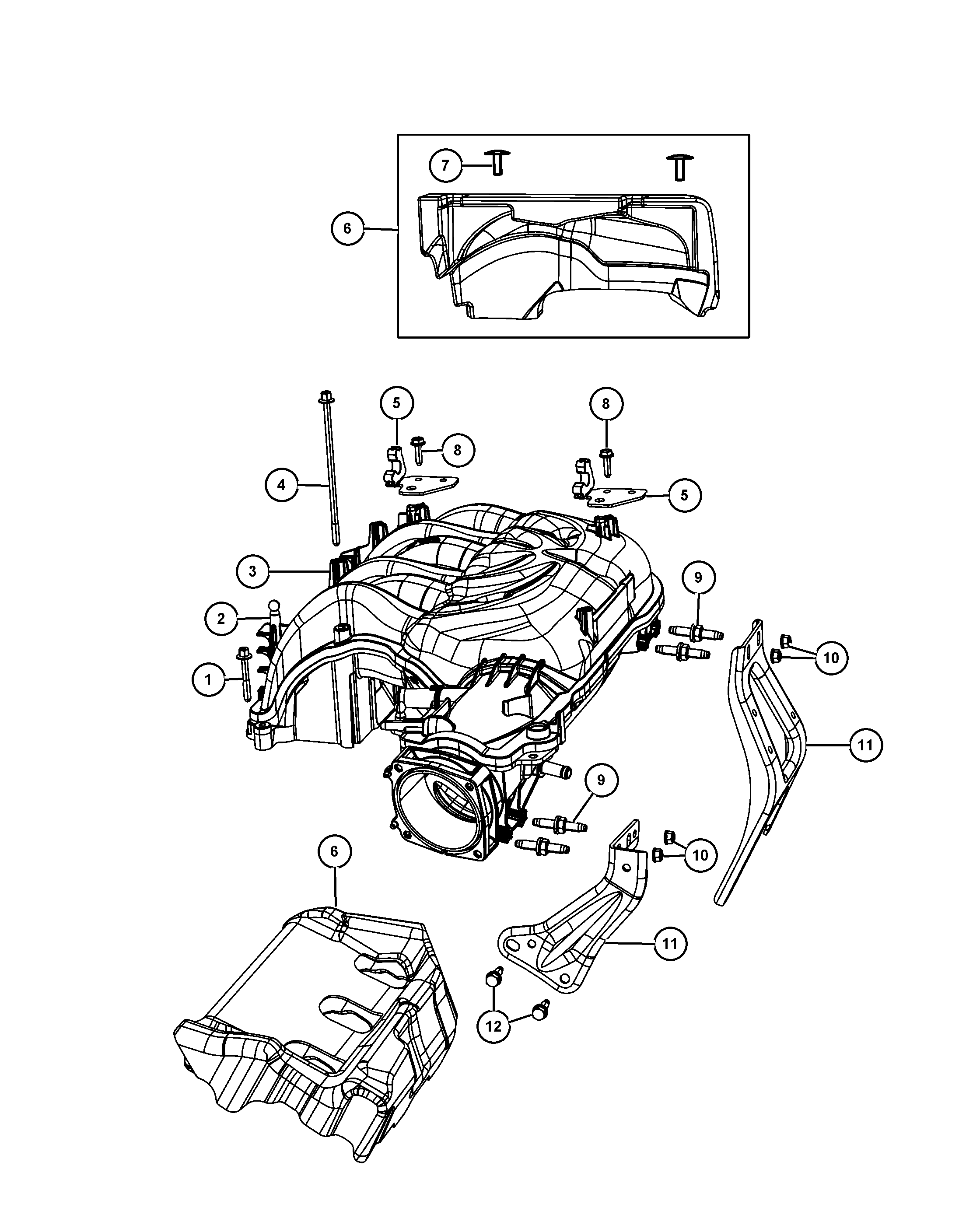 7
6
5
8
8
4
5
3
9
2
10
1
11
9
6
10
11
12