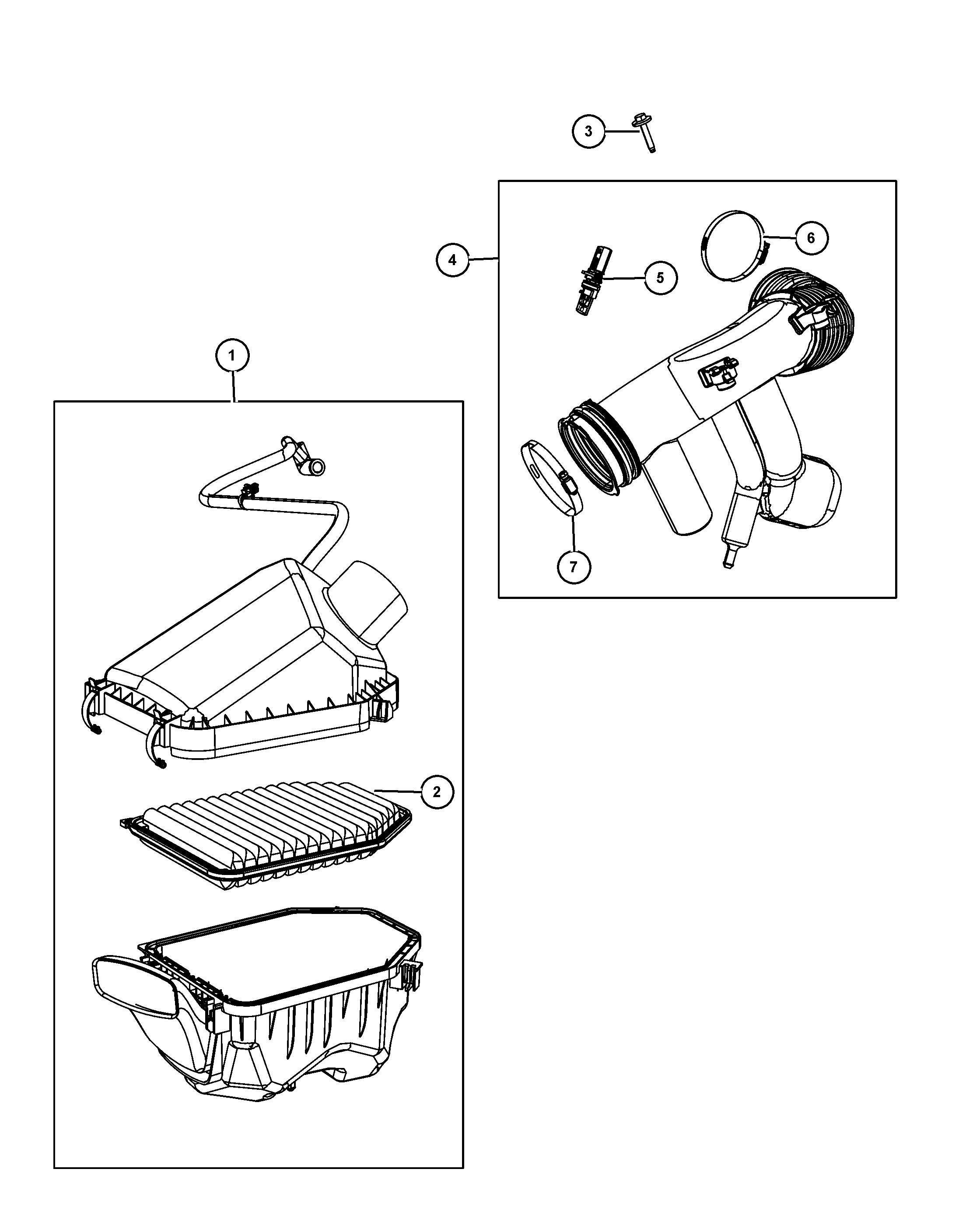 3

4

6

5

1

7

2