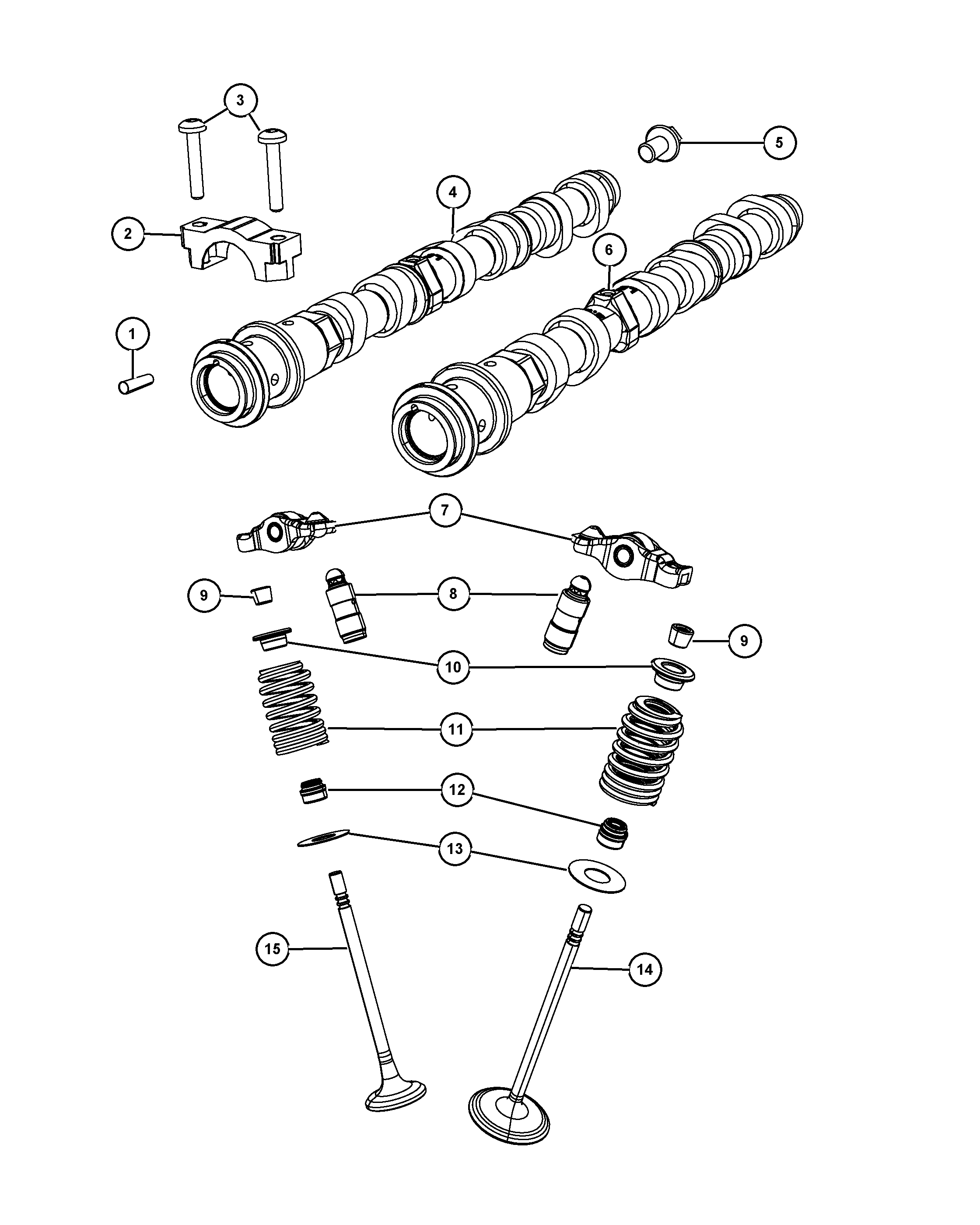 3
5
4
2
6
1
7
9
8
9
10
11
12
13
15
14