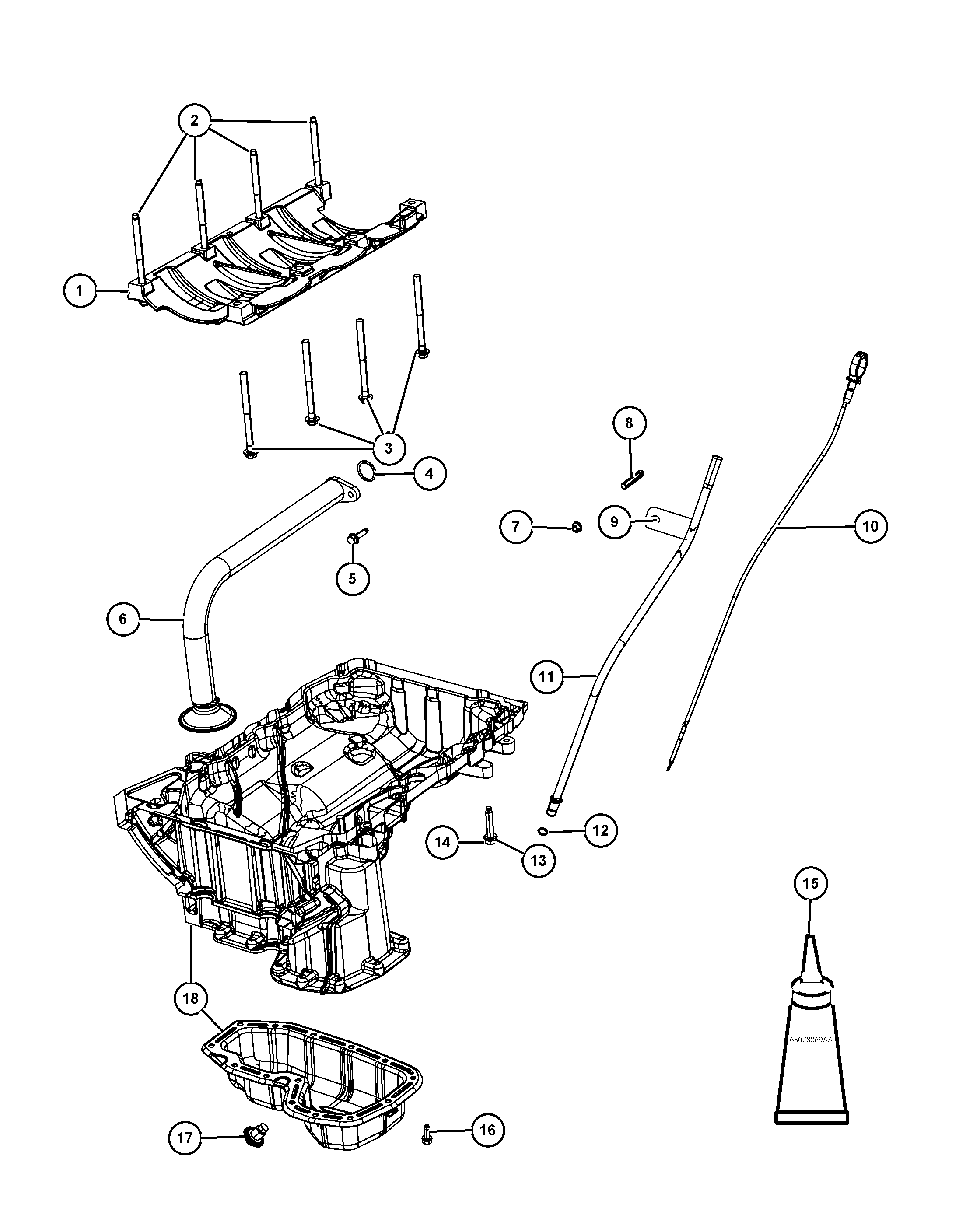 2
1
3
4
8
7
9
10
5
6
11
12
14
13
15
68078069AA
18
17
16