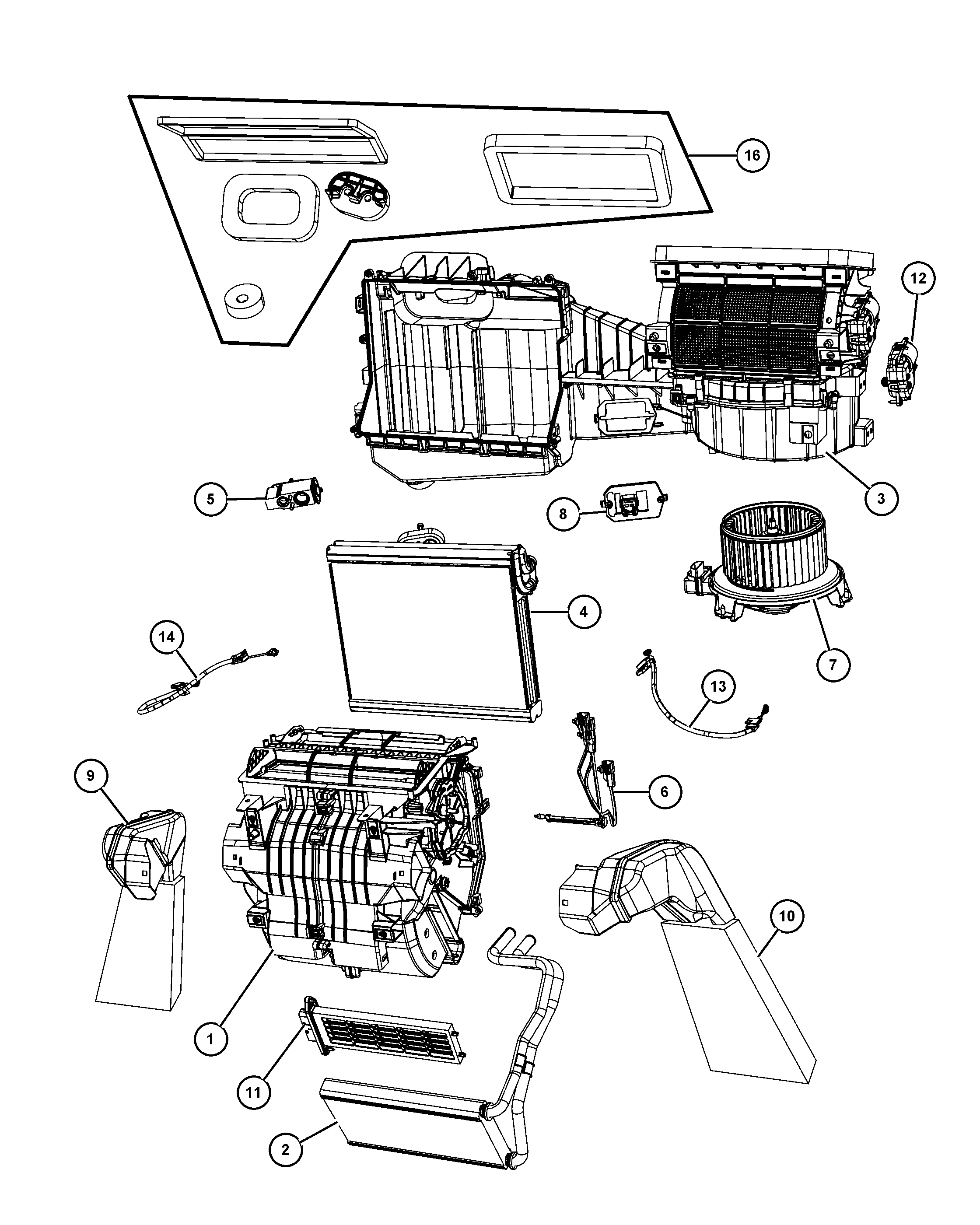 16
12
3
5
8
4
7
14
13
9
6
10
1
11
2