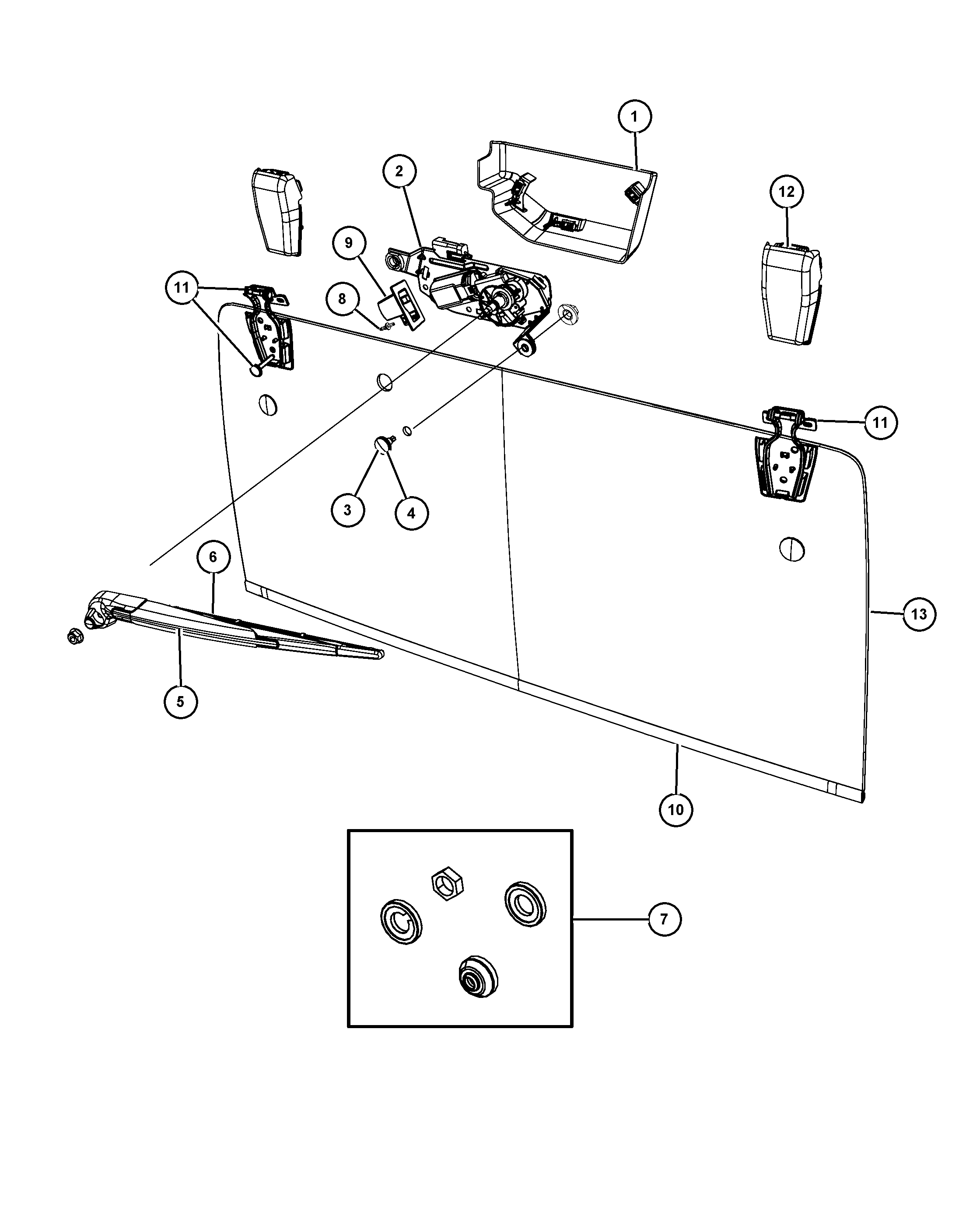 1
2
12
9
11
8
11
3
4
6
13
5
10
7