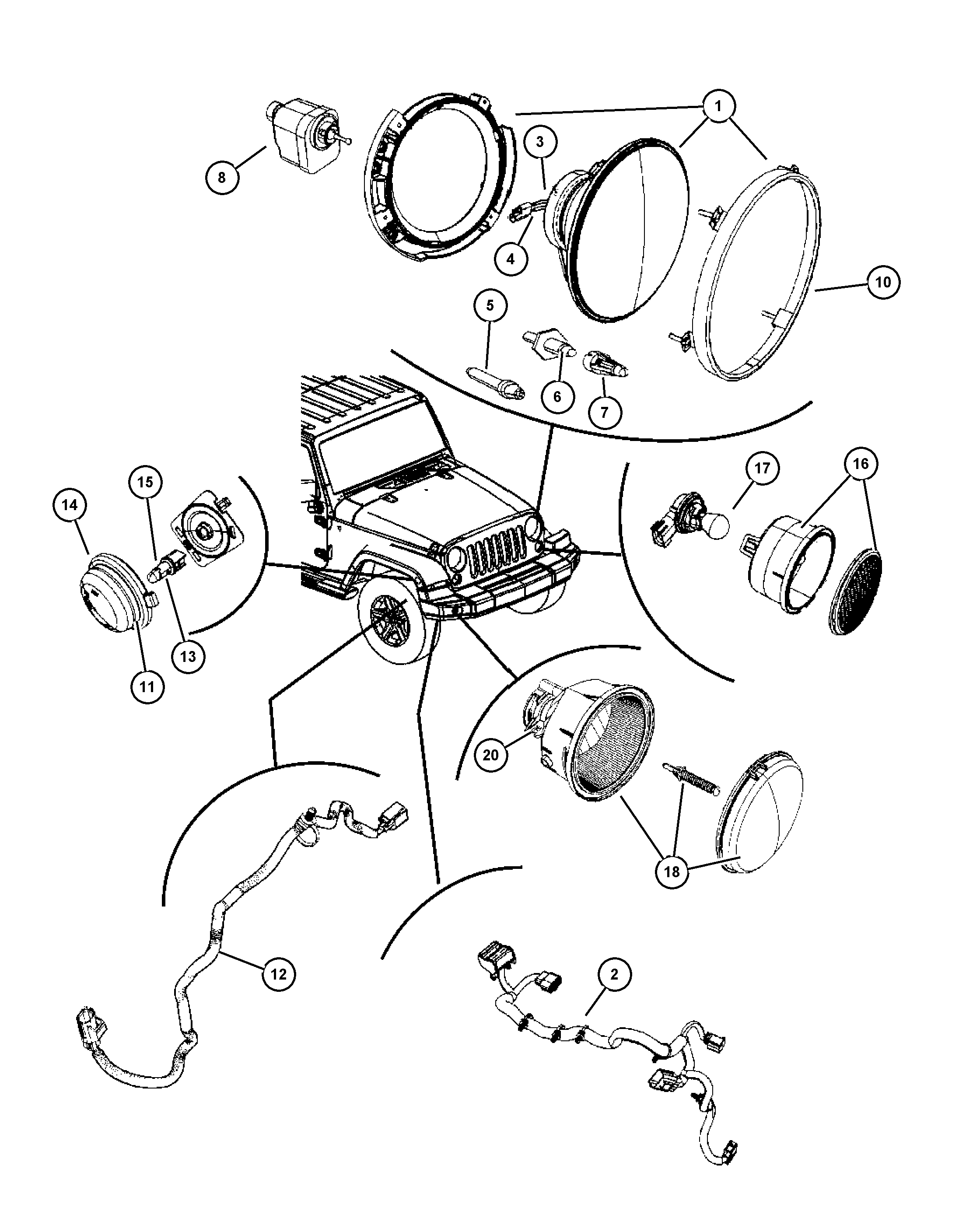 1
3
8
4
10
5
6
7
17
16
15
14
13
11
20
18
12
2