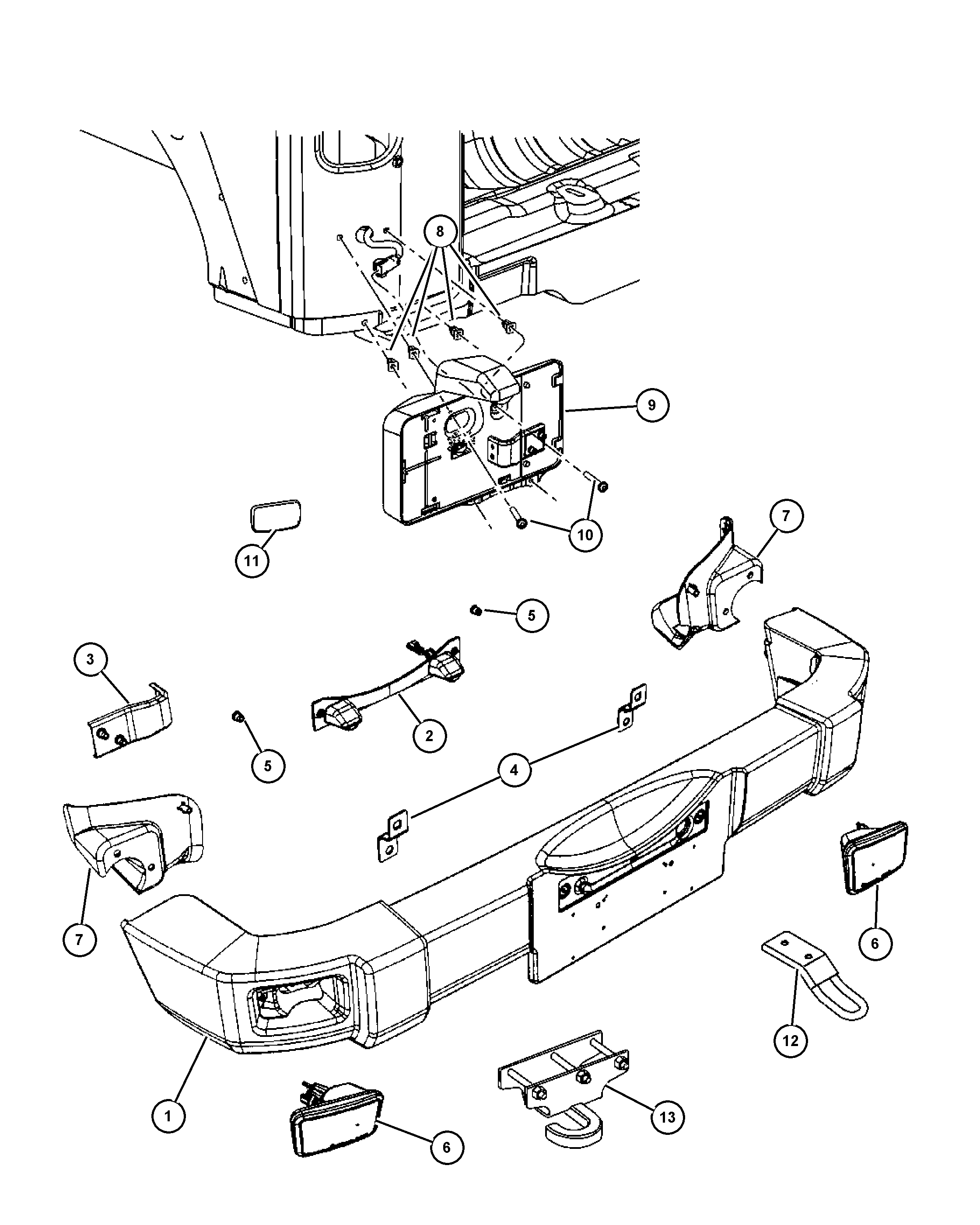 8
9
10
11
7
5
3
2
5
4
7
6
12
1
6
13