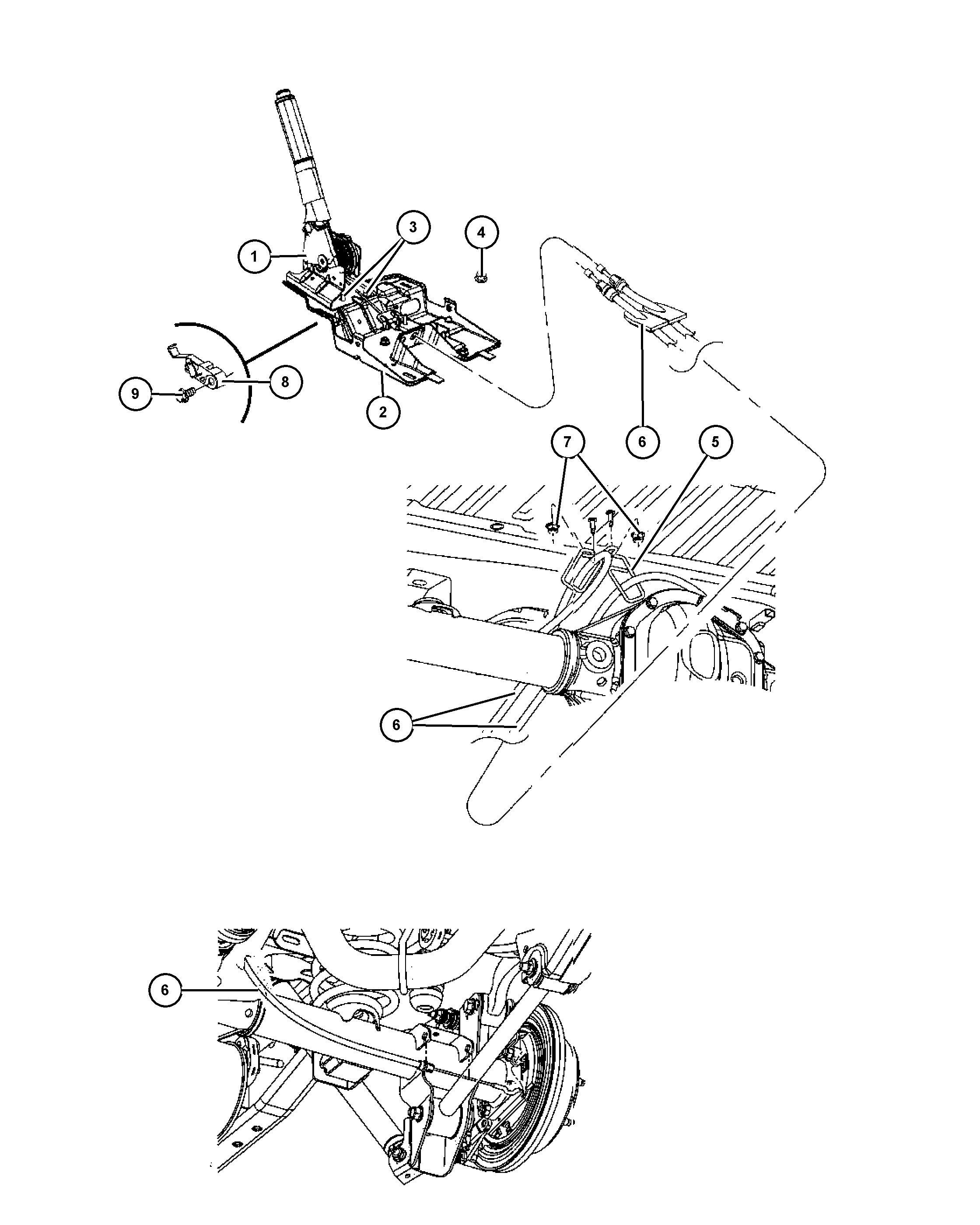 3
4
1
8
9
2
7
6
5
6
6